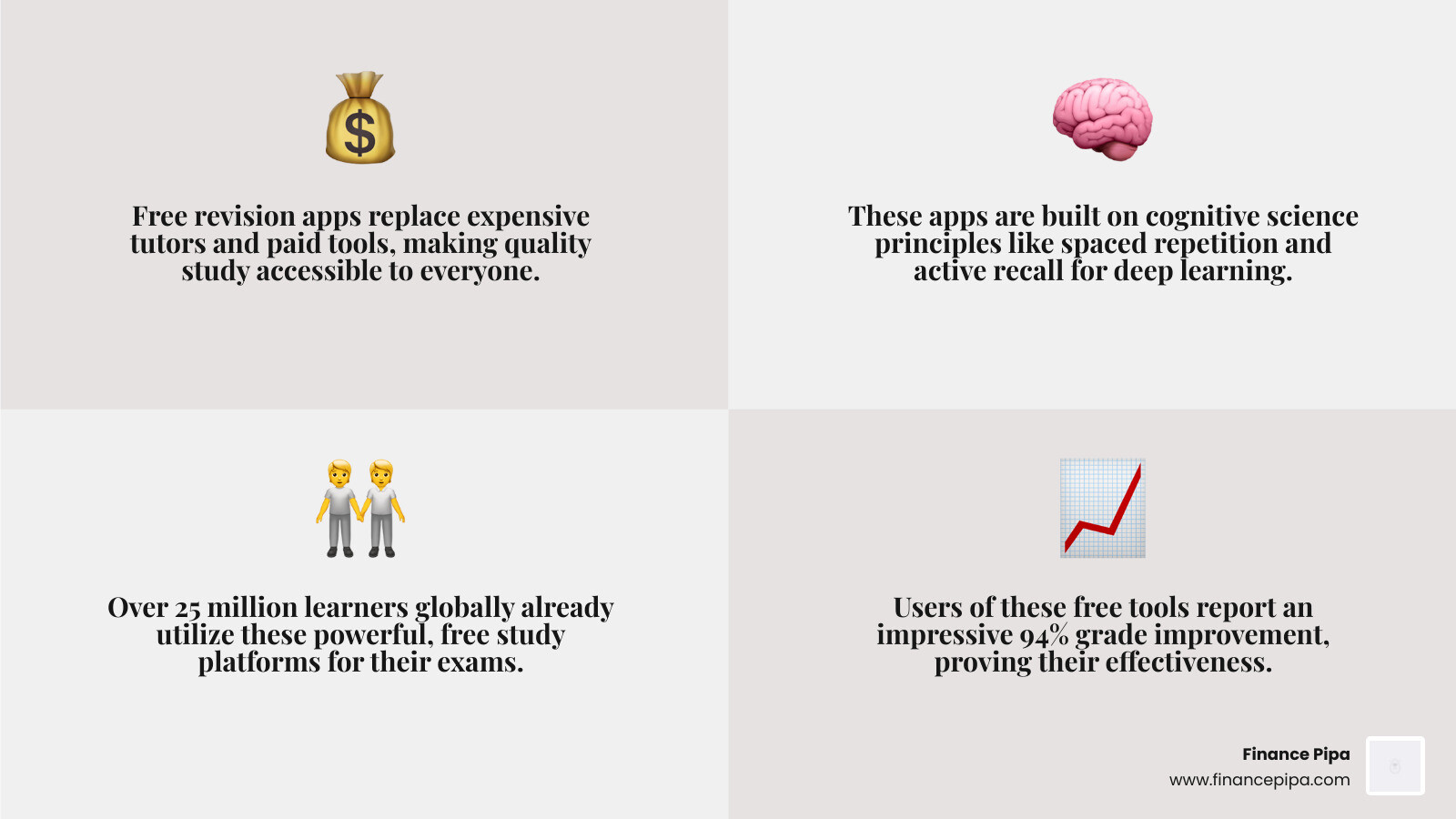 Free revision apps replace expensive tutors and paid tools, making quality study accessible to everyone.

These apps are built on cognitive science principles like spaced repetition and active recall for deep learning.

Over 25 million learners globally already utilize these powerful, free study platforms for their exams.

Users of these free tools report an impressive 94% grade improvement, proving their effectiveness.

Finance Pipa
www.financepipa.com