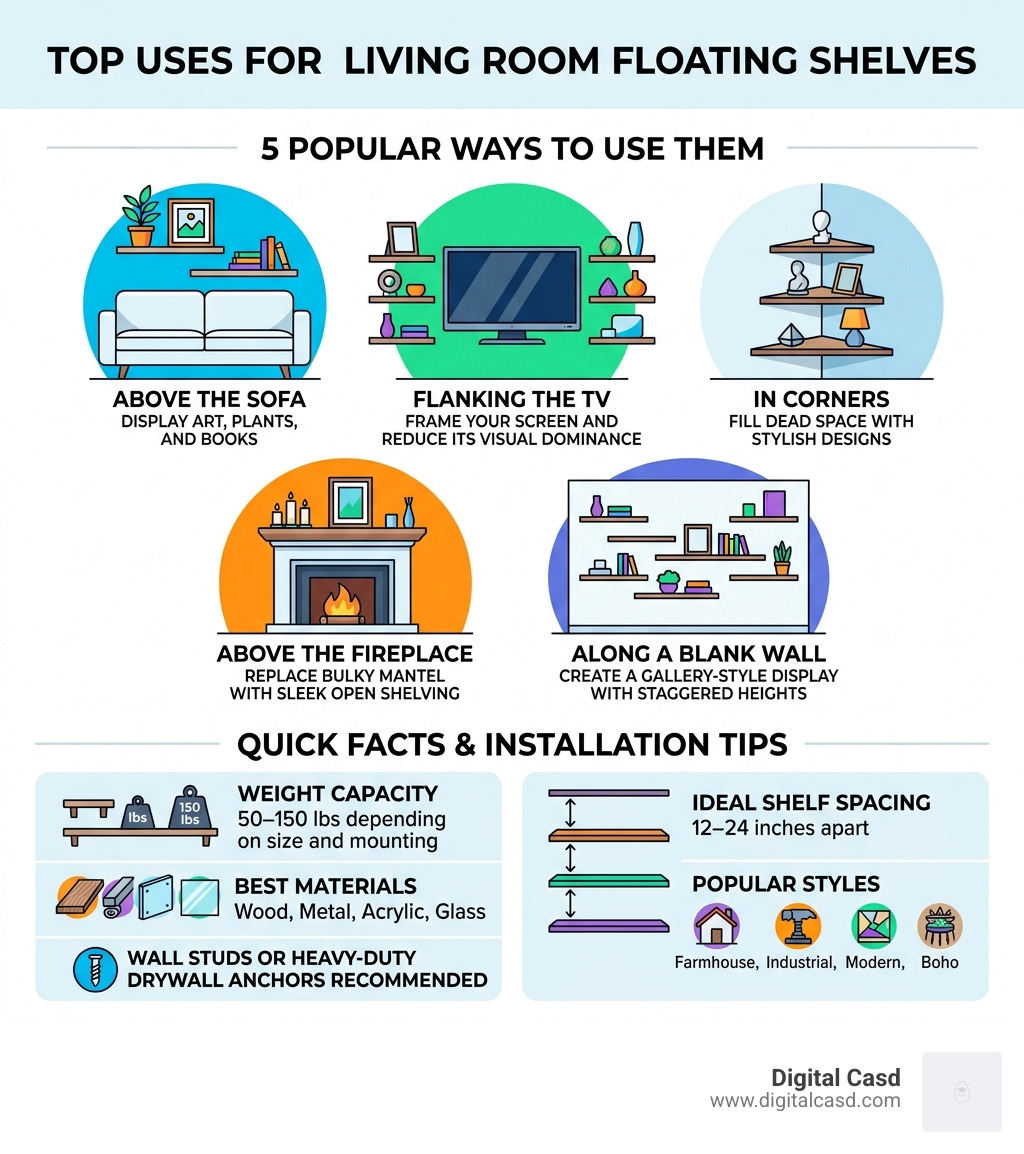 TOP USES FOR LIVING ROOM FLOATING SHELVES

5 POPULAR WAYS TO USE THEM

ABOVE THE SOFA
DISPLAY ART, PLANTS, AND BOOKS

FLANKING THE TV
FRAME YOUR SCREEN AND REDUCE ITS VISUAL DOMINANCE

IN CORNERS
FILL DEAD SPACE WITH STYLISH DESIGNS

ABOVE THE FIREPLACE
REPLACE BULKY MANTEL WITH SLEEK OPEN SHELVING

ALONG A BLANK WALL
CREATE A GALLERY-STYLE DISPLAY WITH STAGGERED HEIGHTS

QUICK FACTS & INSTALLATION TIPS

lbs
150 lbs
WEIGHT CAPACITY
50–150 lbs depending on size and mounting

BEST MATERIALS
Wood, Metal, Acrylic, Glass

WALL STUDS OR HEAVY-DUTY DRYWALL ANCHORS RECOMMENDED

IDEAL SHELF SPACING
12–24 inches apart

POPULAR STYLES
Farmhouse, Industrial, Modern, Boho

Digital Casd
www.digitalcasd.com