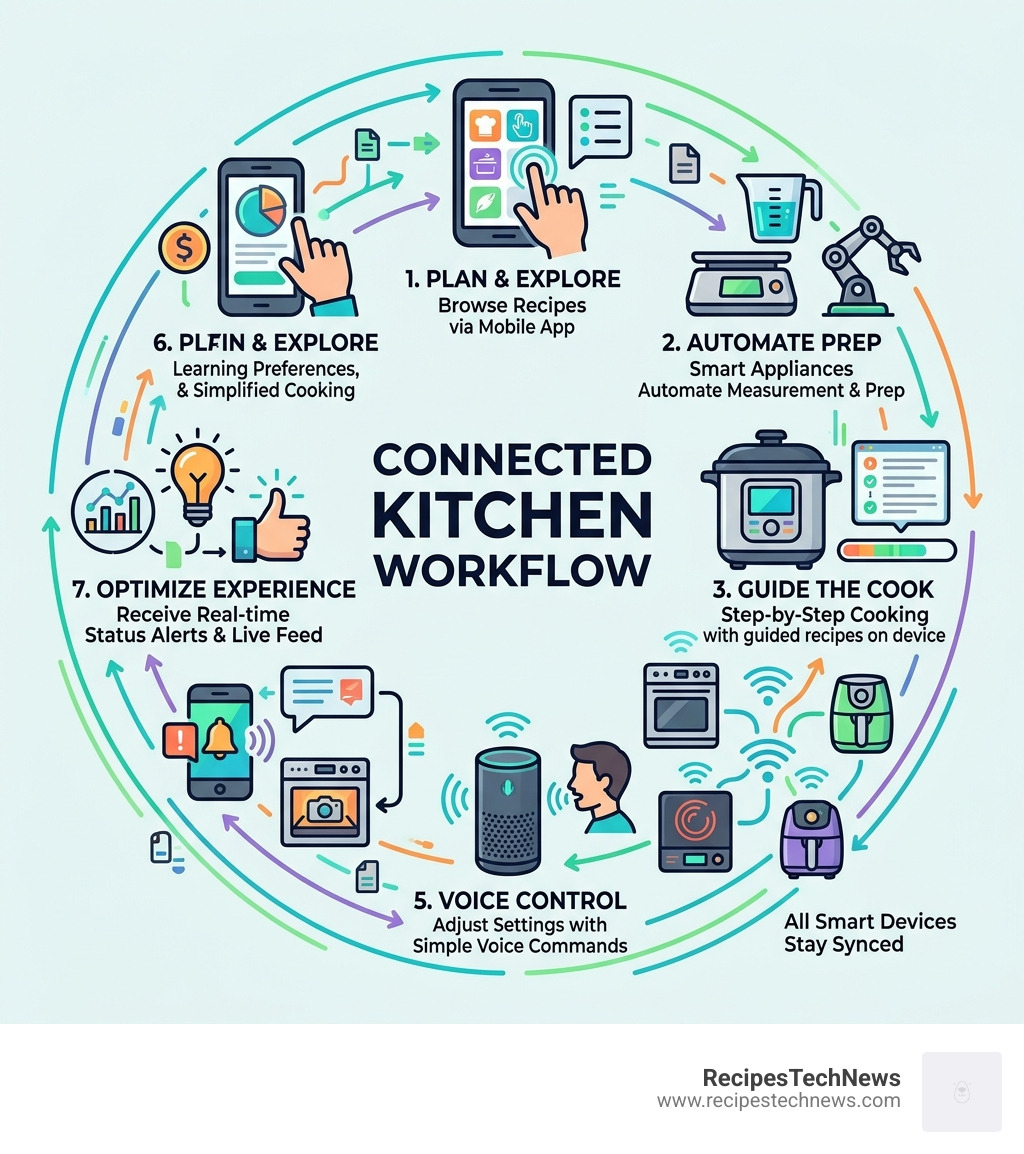 CONNECTED KITCHEN WORKFLOW

1. PLAN & EXPLORE
Browse Recipes via Mobile App

2. AUTOMATE PREP
Smart Appliances Automate Measurement & Prep

3. GUIDE THE COOK
Step-by-Step Cooking with guided recipes on device

All Smart Devices Stay Synced

5. VOICE CONTROL
Adjust Settings with Simple Voice Commands

7. OPTIMIZE EXPERIENCE
Receive Real-time Status Alerts & Live Feed

6. PLFIN & EXPLORE
Learning Preferences, & Simplified Cooking

RecipesTechNews
www.recipestechnews.com