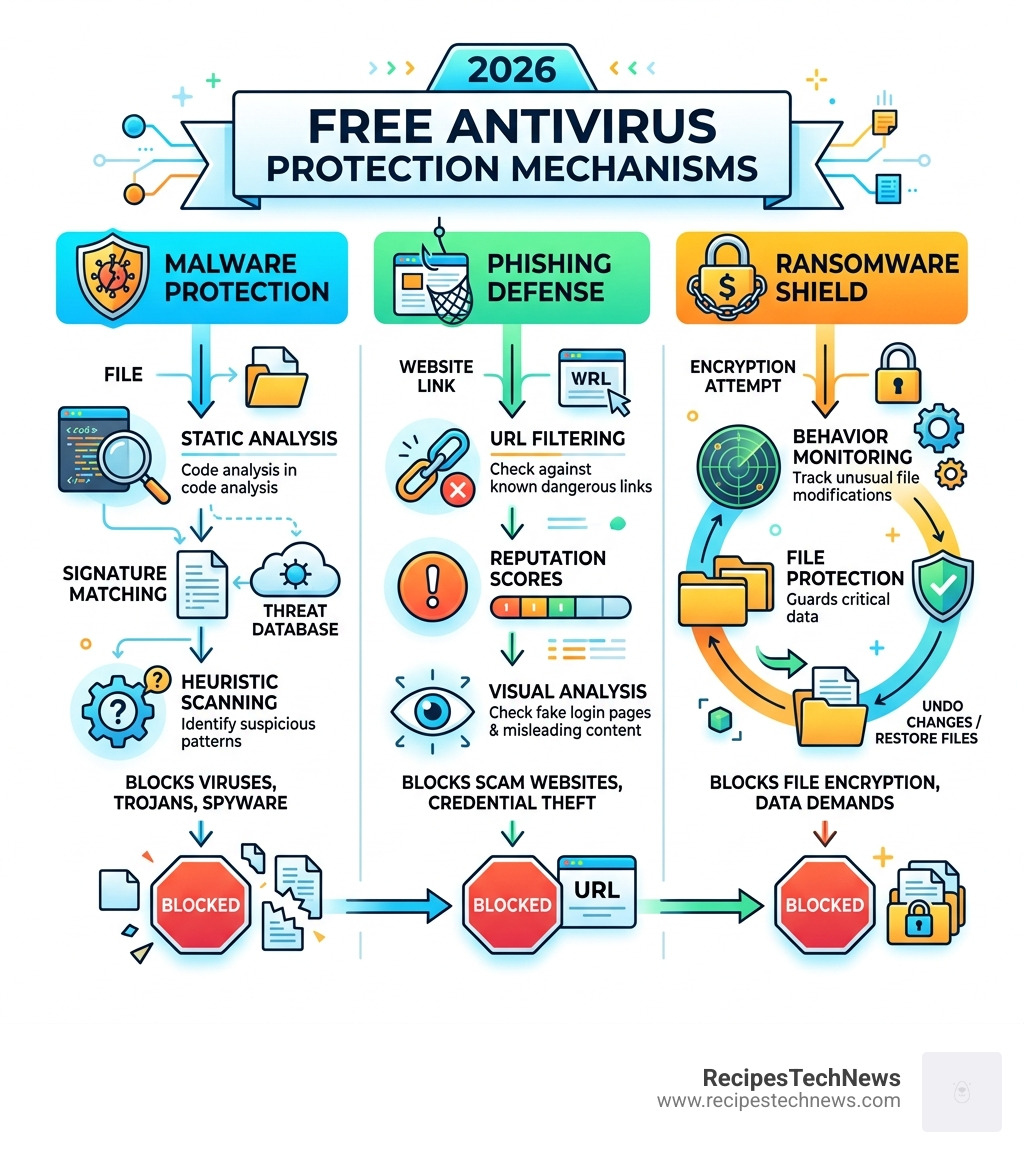 2026

FREE ANTIVIRUS PROTECTION MECHANISMS

MALWARE PROTECTION

FILE

<cod>

STATIC ANALYSIS
Code analysis in code analysis

SIGNATURE MATCHING

THREAT DATABASE

HEURISTIC SCANNING
Identify suspicious patterns

BLOCKS VIRUSES, TROJANS, SPYWARE

BLOCKED

PHISHING DEFENSE

WEBSITE LINK

WRL

URL FILTERING
Check against known dangerous links

REPUTATION SCORES

VISUAL ANALYSIS
Check fake login pages & misleading content

BLOCKS SCAM WEBSITES, CREDENTIAL THEFT

BLOCKED

URL

RANSOMWARE SHIELD

ENCRYPTION ATTEMPT

BEHAVIOR MONITORING
Track unusual file modifications

FILE PROTECTION
Guards critical data

UNDO CHANGES / RESTORE FILES

BLOCKS FILE ENCRYPTION, DATA DEMANDS

BLOCKED

RecipesTechNews
www.recipestechnews.com