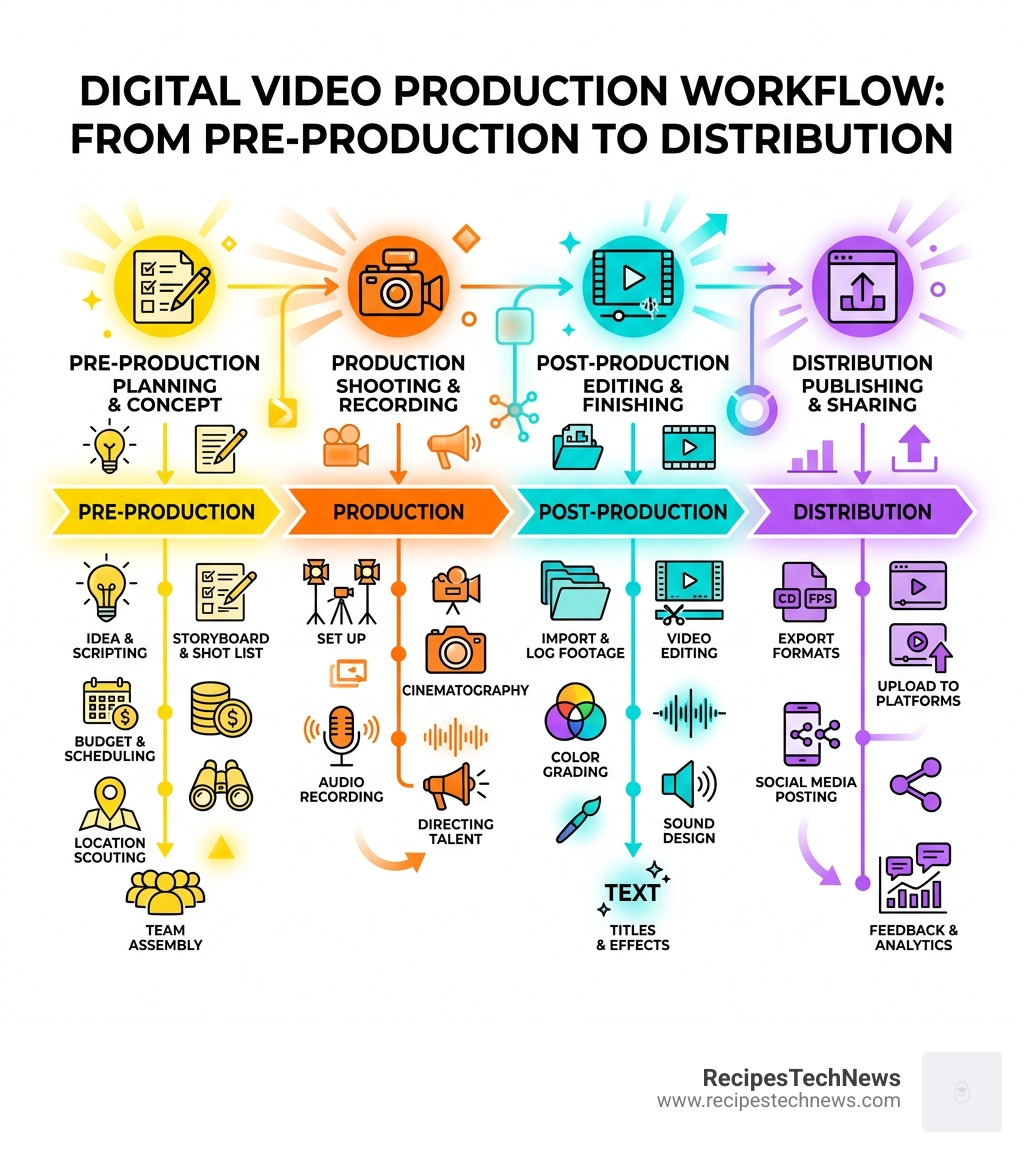 DIGITAL VIDEO PRODUCTION WORKFLOW: FROM PRE-PRODUCTION TO DISTRIBUTION

PRE-PRODUCTION PLANNING & CONCEPT

PRODUCTION SHOOTING & RECORDING

POST-PRODUCTION EDITING & FINISHING

DISTRIBUTION PUBLISHING & SHARING

PRE-PRODUCTION

PRODUCTION

POST-PRODUCTION

DISTRIBUTION

IDEA & SCRIPTING

STORYBOARD & SHOT LIST

BUDGET & SCHEDULING

LOCATION SCOUTING

TEAM ASSEMBLY

SET UP

CINEMATOGRAPHY

AUDIO RECORDING

DIRECTING TALENT

IMPORT & LOG FOOTAGE

VIDEO EDITING

COLOR GRADING

SOUND DESIGN

TEXT

TITLES & EFFECTS

CD FPS

EXPORT FORMATS

UPLOAD TO PLATFORMS

SOCIAL MEDIA POSTING

FEEDBACK & ANALYTICS

RecipesTechNews
www.recipestechnews.com