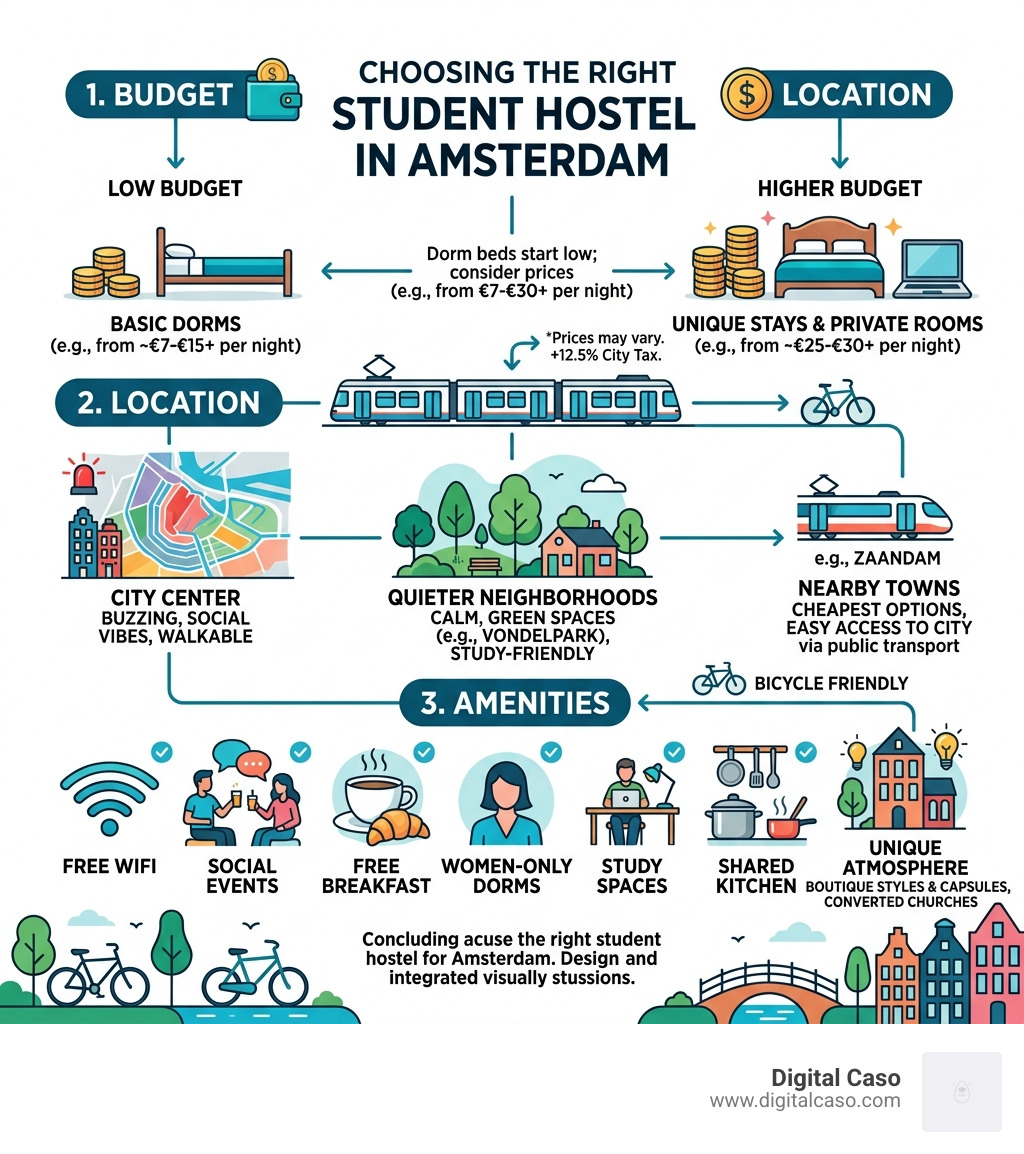 CHOOSING THE RIGHT STUDENT HOSTEL IN AMSTERDAM

1. BUDGET

LOCATION

LOW BUDGET

HIGHER BUDGET

Dorm beds start low; consider prices (e.g., from €7-€30+ per night)

BASIC DORMS (e.g., from ~€7-€15+ per night)

UNIQUE STAYS & PRIVATE ROOMS (e.g., from ~€25-€30+ per night)

*Prices may vary. +12.5% City Tax.

2. LOCATION

CITY CENTER BUZZING, SOCIAL VIBES, WALKABLE

QUIETER NEIGHBORHOODS CALM, GREEN SPACES (e.g., VONDELPARK), STUDY-FRIENDLY

e.g., ZAANDAM

NEARBY TOWNS CHEAPEST OPTIONS, EASY ACCESS TO CITY via public transport

BICYCLE FRIENDLY

3. AMENITIES

FREE WIFI

SOCIAL EVENTS

FREE BREAKFAST

WOMEN-ONLY DORMS

STUDY SPACES

SHARED KITCHEN

UNIQUE ATMOSPHERE BOUTIQUE STYLES & CAPSULES, CONVERTED CHURCHES

Concluding acuse the right student hostel for Amsterdam. Design and integrated visually stussions.

Digital Caso
www.digitalcaso.com