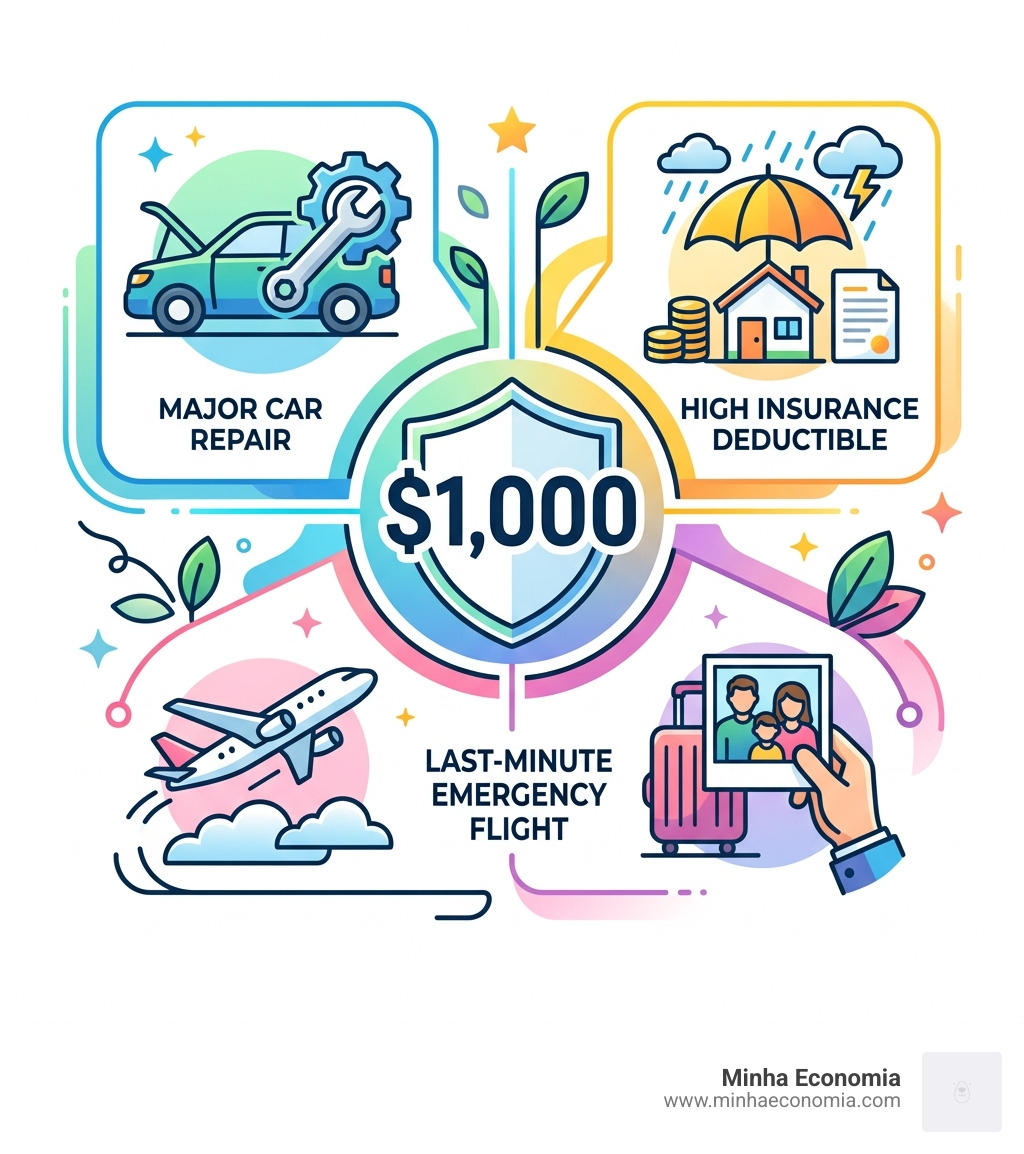 MAJOR CAR REPAIR

HIGH INSURANCE DEDUCTIBLE

$1,000

LAST-MINUTE EMERGENCY FLIGHT

Minha Economia
www.minhaeconomia.com