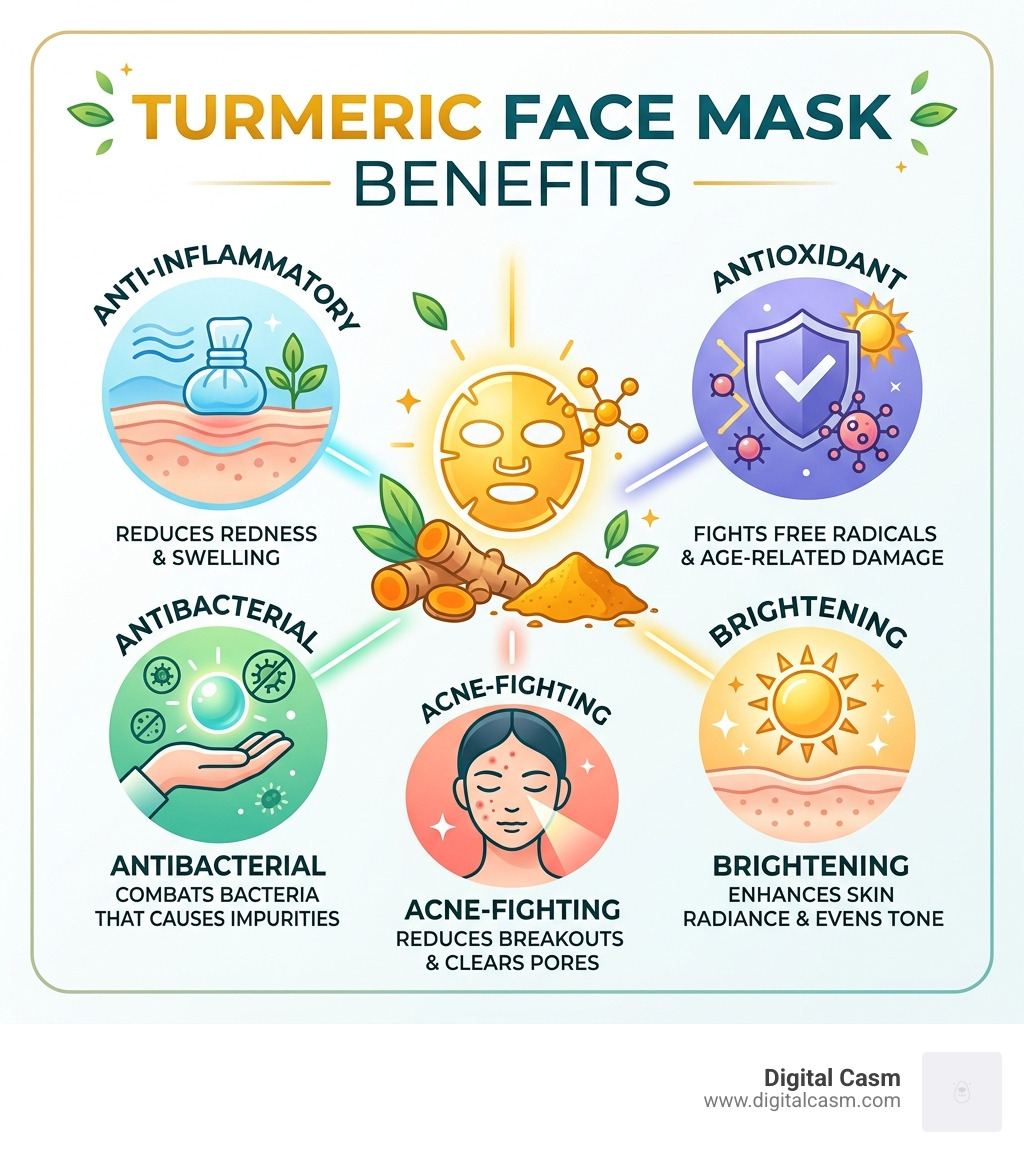 TURMERIC FACE MASK BENEFITS

ANTI-INFLAMMATORY

REDUCES REDNESS & SWELLING

ANTIOXIDANT

FIGHTS FREE RADICALS & AGE-RELATED DAMAGE

ANTIBACTERIAL

ANTIBACTERIAL
COMBATS BACTERIA THAT CAUSES IMPURITIES

ACNE-FIGHTING

ACNE-FIGHTING
REDUCES BREAKOUTS & CLEARS PORES

BRIGHTENING

BRIGHTENING
ENHANCES SKIN RADIANCE & EVENS TONE

Digital Casm
www.digitalcasm.com