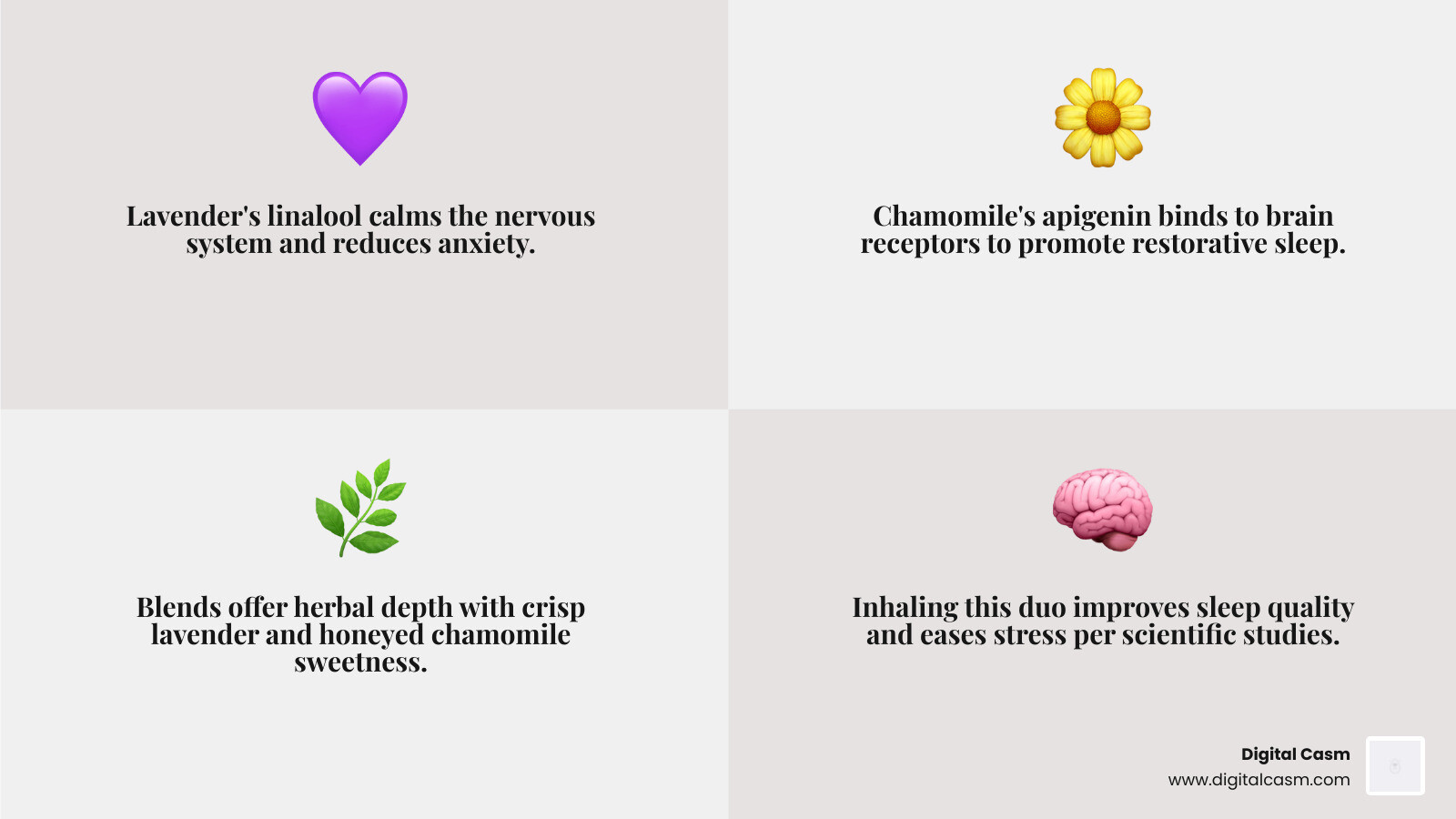 Lavender's linalool calms the nervous system and reduces anxiety.

Chamomile's apigenin binds to brain receptors to promote restorative sleep.

Blends offer herbal depth with crisp lavender and honeyed chamomile sweetness.

Inhaling this duo improves sleep quality and eases stress per scientific studies.

Digital Casm
www.digitalcasm.com