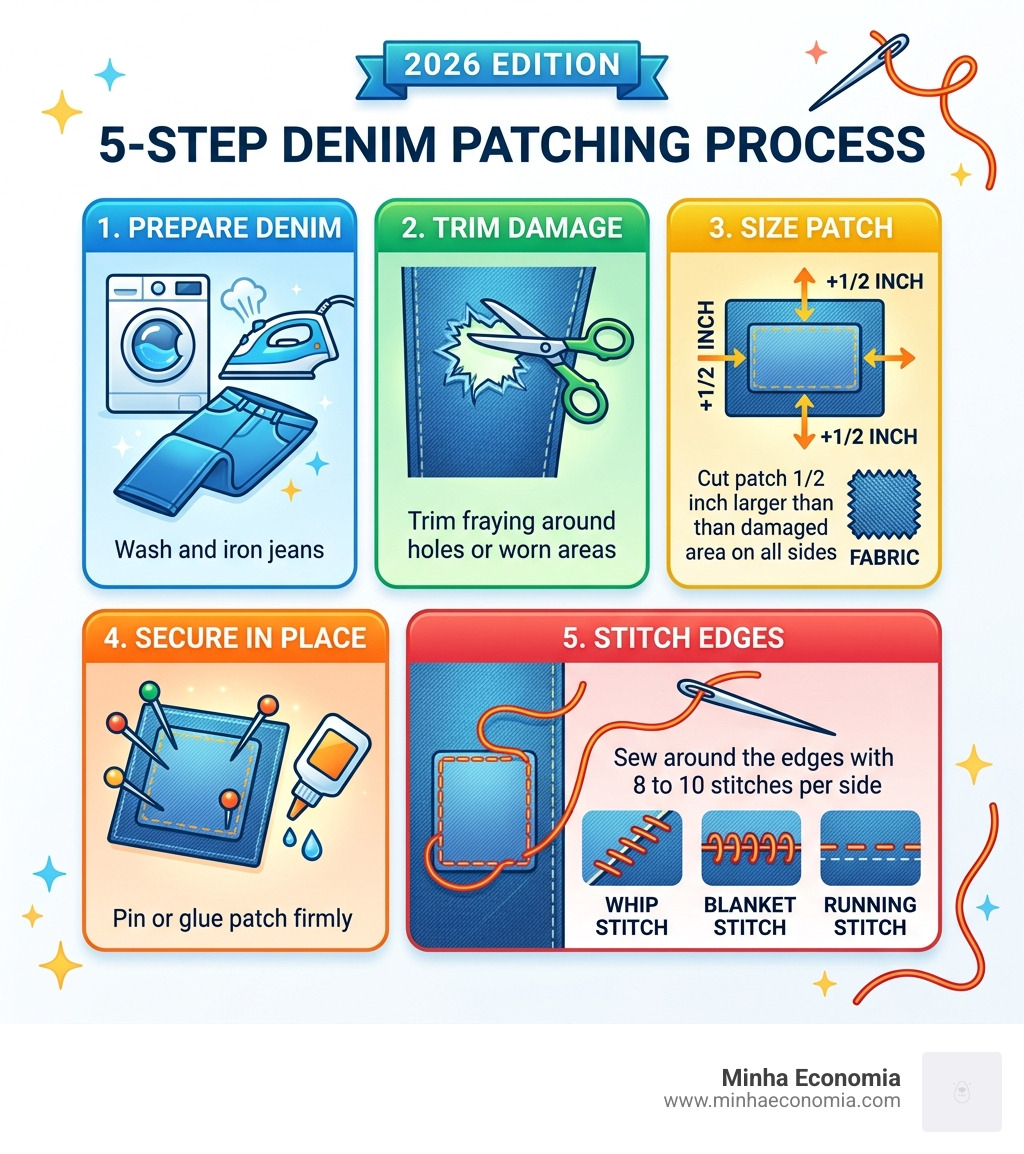 2026 EDITION

5-STEP DENIM PATCHING PROCESS

1. PREPARE DENIM

Wash and iron jeans

2. TRIM DAMAGE

Trim fraying around holes or worn areas

3. SIZE PATCH

+1/2 INCH

+1/2 INCH

+1/2 INCH

Cut patch 1/2 inch larger than than damaged area on all sides

FABRIC

4. SECURE IN PLACE

Pin or glue patch firmly

5. STITCH EDGES

Sew around the edges with 8 to 10 stitches per side

WHIP STITCH

BLANKET STITCH

RUNNING STITCH

Minha Economia
www.minhaeconomia.com