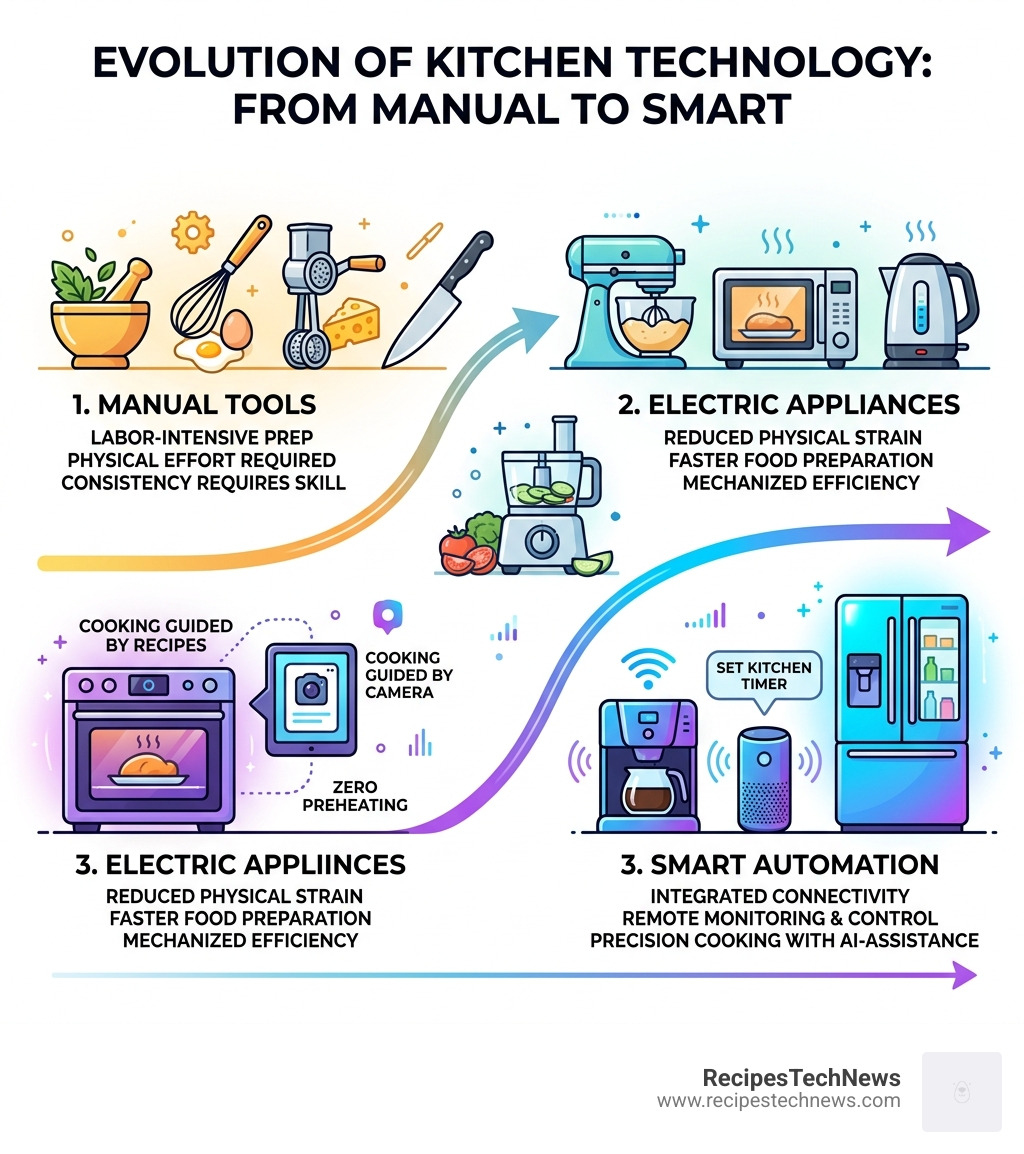 EVOLUTION OF KITCHEN TECHNOLOGY: FROM MANUAL TO SMART

1. MANUAL TOOLS
LABOR-INTENSIVE PREP
PHYSICAL EFFORT REQUIRED
CONSISTENCY REQUIRES SKILL

2. ELECTRIC APPLIANCES
REDUCED PHYSICAL STRAIN
FASTER FOOD PREPARATION
MECHANIZED EFFICIENCY

COOKING GUIDED BY RECIPES

COOKING GUIDED BY CAMERA

ZERO PREHEATING

3. ELECTRIC APPLIINCES
REDUCED PHYSICAL STRAIN
FASTER FOOD PREPARATION
MECHANIZED EFFICIENCY

SET KITCHEN TIMER

3. SMART AUTOMATION
INTEGRATED CONNECTIVITY
REMOTE MONITORING & CONTROL
PRECISION COOKING WITH AI-ASSISTANCE

RecipesTechNews
www.recipestechnews.com