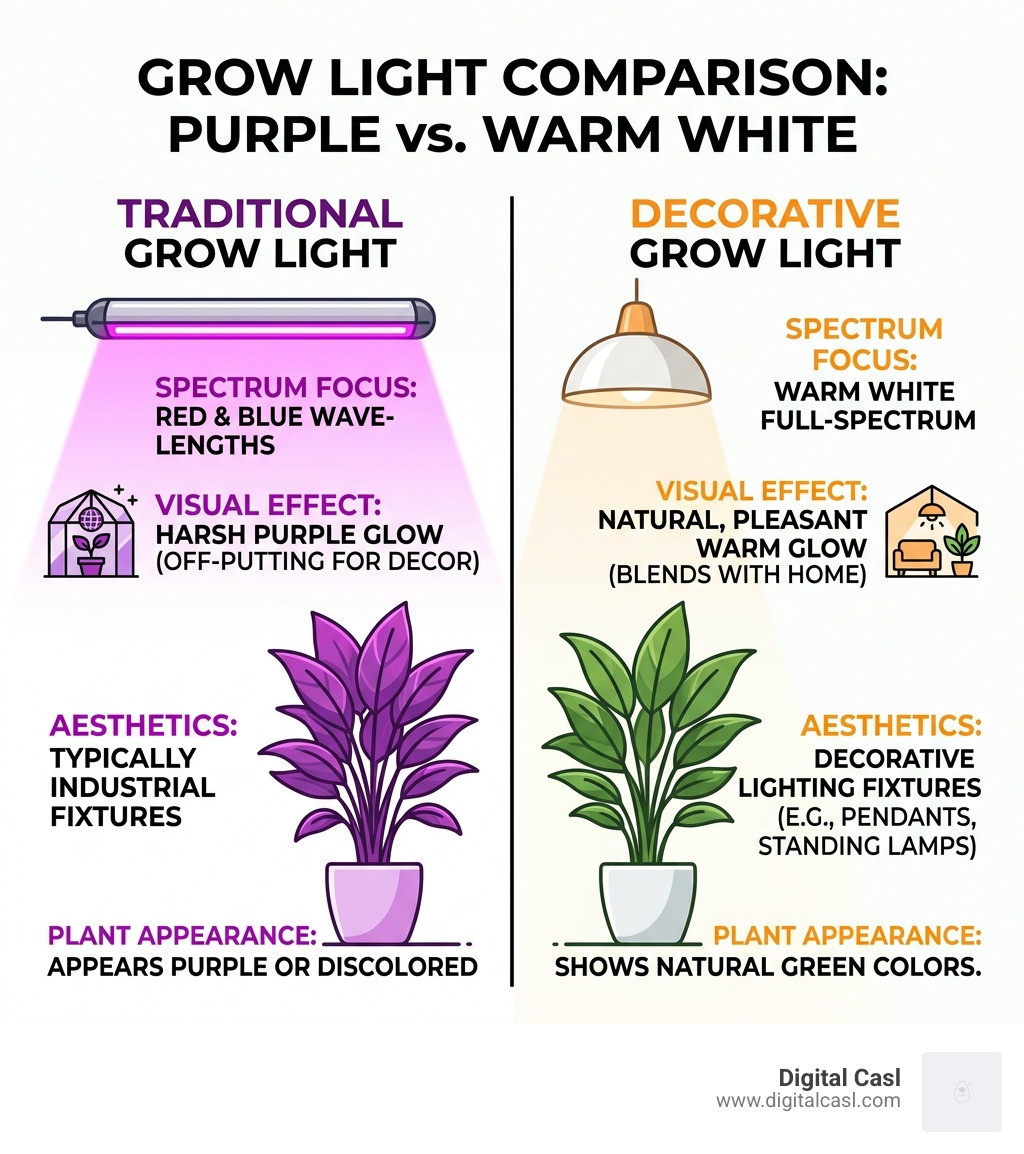 GROW LIGHT COMPARISON: PURPLE vs. WARM WHITE

TRADITIONAL GROW LIGHT

SPECTRUM FOCUS: RED & BLUE WAVELENGTHS

VISUAL EFFECT: HARSH PURPLE GLOW (OFF-PUTTING FOR DECOR)

AESTHETICS: TYPICALLY INDUSTRIAL FIXTURES

PLANT APPEARANCE: APPEARS PURPLE OR DISCOLORED

DECORATIVE GROW LIGHT

SPECTRUM FOCUS: WARM WHITE FULL-SPECTRUM

VISUAL EFFECT: NATURAL, PLEASANT WARM GLOW (BLENDS WITH HOME)

AESTHETICS: DECORATIVE LIGHTING FIXTURES (E.G., PENDANTS, STANDING LAMPS)

PLANT APPEARANCE: SHOWS NATURAL GREEN COLORS.

Digital Casl
www.digitalcasl.com