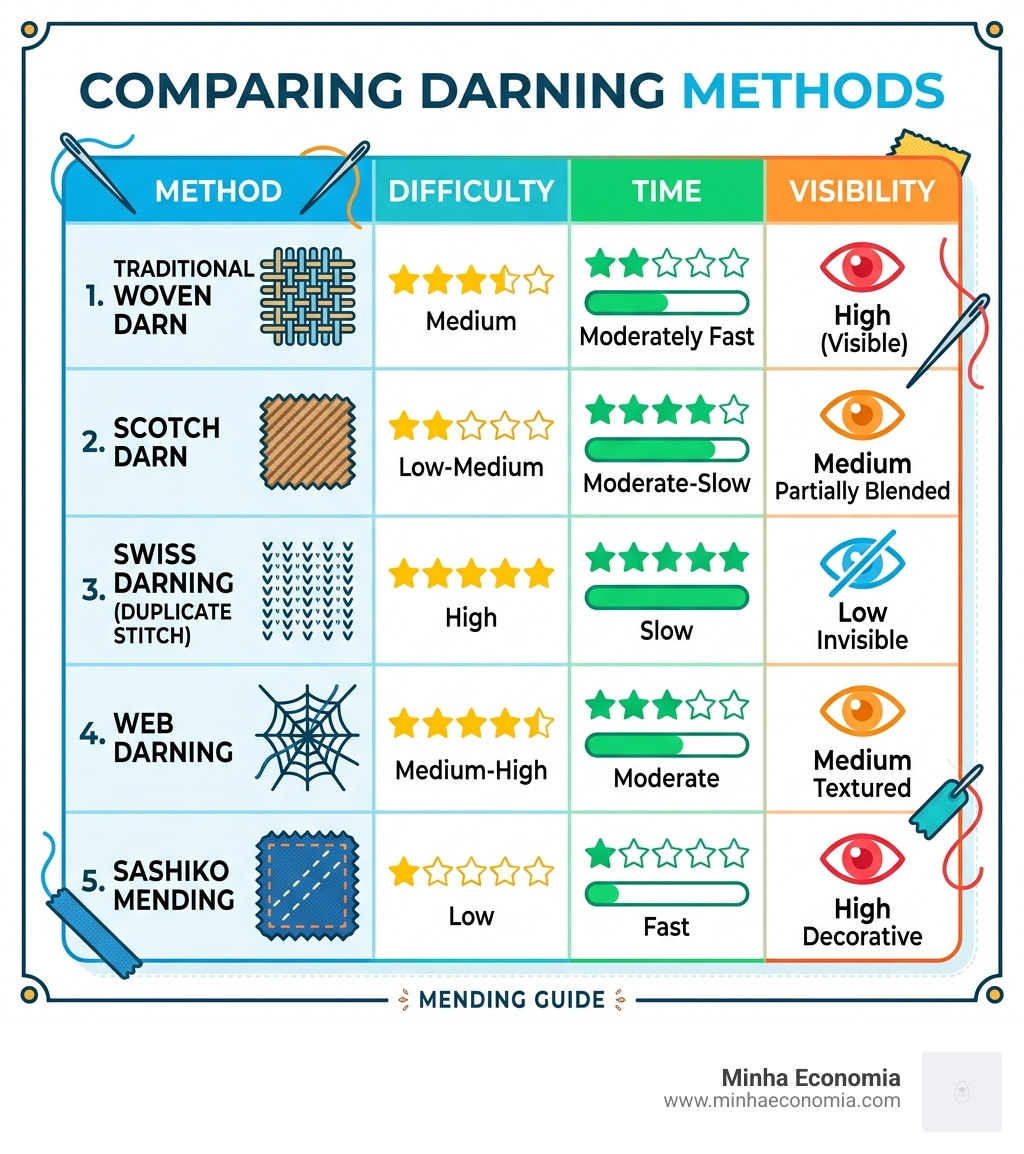 COMPARING DARNING METHODS

| METHOD | DIFFICULTY | TIME | VISIBILITY |
|---|---|---|---|
| 1. TRADITIONAL WOVEN DARN | Medium | Moderately Fast | High (Visible) |
| 2. SCOTCH DARN | Low-Medium | Moderate-Slow | Medium Partially Blended |
| 3. SWISS DARNING (DUPLICATE STITCH) | High | Slow | Low Invisible |
| 4. WEB DARNING | Medium-High | Moderate | Medium Textured |
| 5. SASHIKO MENDING | Low | Fast | High Decorative |

MENDING GUIDE

Minha Economia
www.minhaeconomia.com