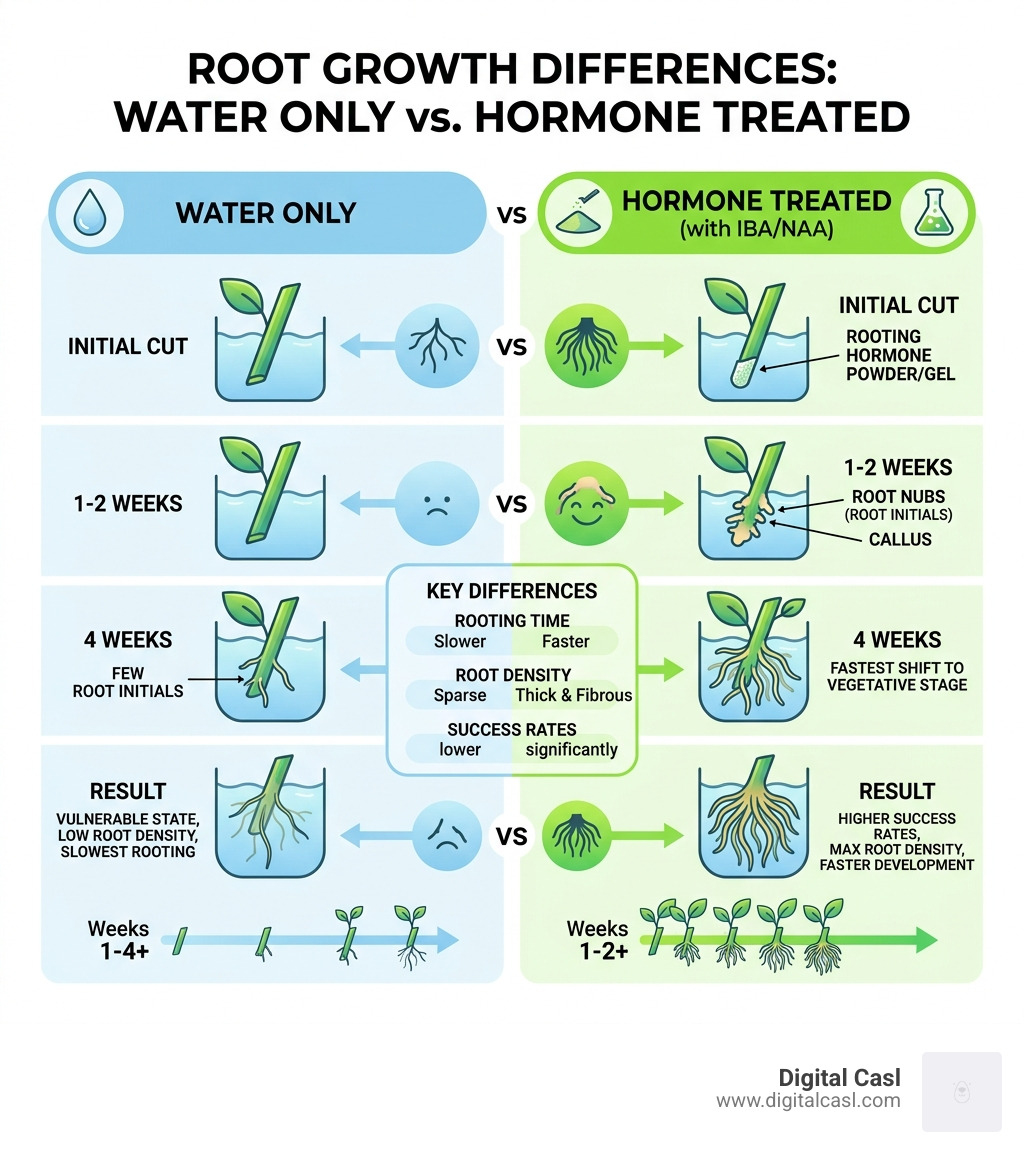 ROOT GROWTH DIFFERENCES: WATER ONLY vs. HORMONE TREATED

WATER ONLY

vs

HORMONE TREATED
(with IBA/NAA)

INITIAL CUT

vs

INITIAL CUT
ROOTING HORMONE POWDER/GEL

1-2 WEEKS

vs

1-2 WEEKS
ROOT NUBS (ROOT INITIALS)
CALLUS

4 WEEKS
FEW ROOT INITIALS

KEY DIFFERENCES
ROOTING TIME
Slower Faster
ROOT DENSITY
Sparse Thick & Fibrous
SUCCESS RATES
lower significantly

4 WEEKS
FASTEST SHIFT TO VEGETATIVE STAGE

RESULT
VULNERABLE STATE, LOW ROOT DENSITY, SLOWEST ROOTING

vs

RESULT
HIGHER SUCCESS RATES, MAX ROOT DENSITY, FASTER DEVELOPMENT

Weeks 1-4+

Weeks 1-2+

Digital Casl
www.digitalcasl.com