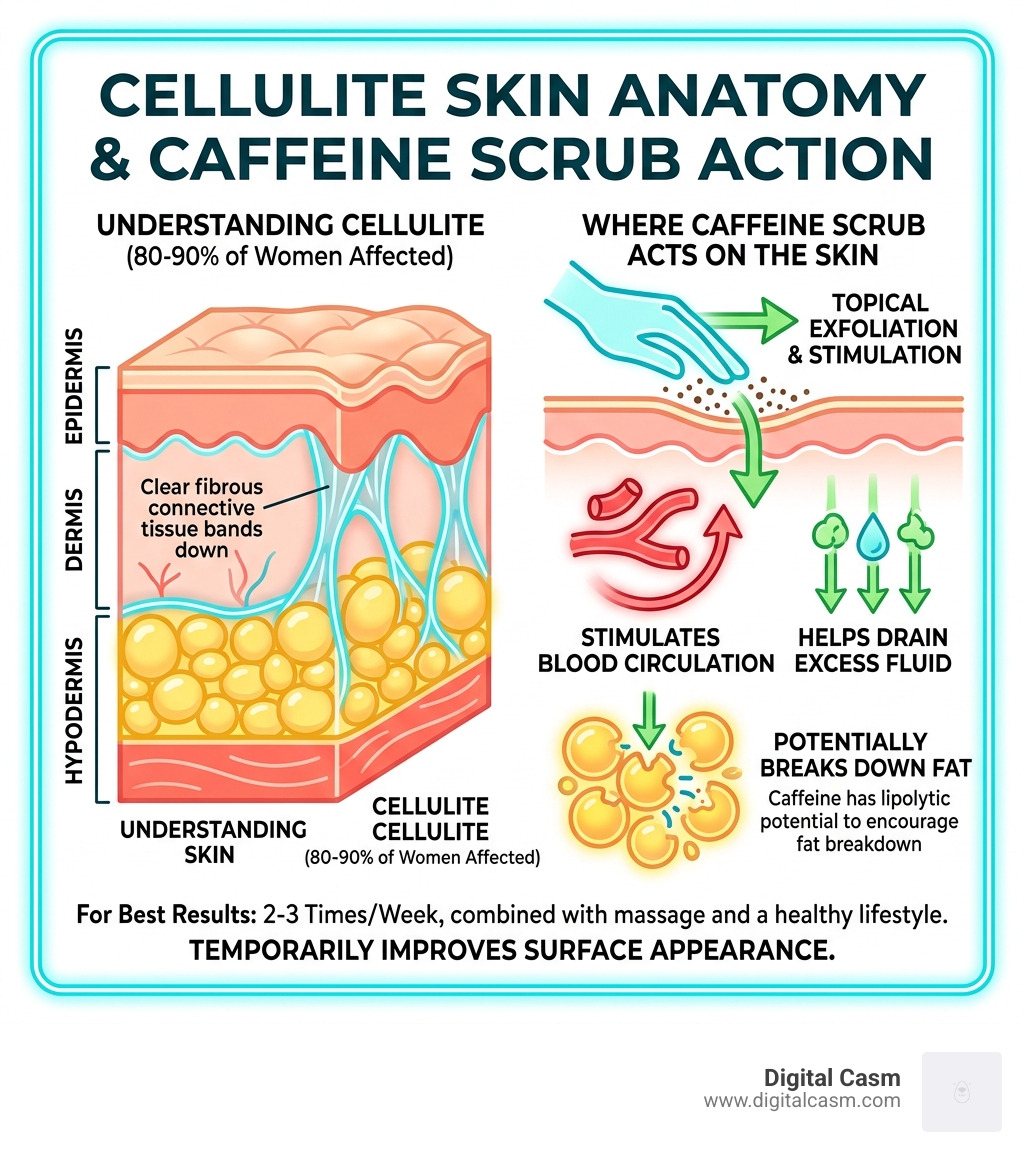 CELLULITE SKIN ANATOMY & CAFFEINE SCRUB ACTION

UNDERSTANDING CELLULITE
(80-90% of Women Affected)

EPIDERMIS

DERMIS

HYPODERMIS

Clear fibrous connective tissue bands down

UNDERSTANDING SKIN

CELLULITE CELLULITE
(80-90% of Women Affected)

WHERE CAFFEINE SCRUB ACTS ON THE SKIN

TOPICAL EXFOLIATION & STIMULATION

STIMULATES BLOOD CIRCULATION

HELPS DRAIN EXCESS FLUID

POTENTIALLY BREAKS DOWN FAT
Caffeine has lipolytic potential to encourage fat breakdown

For Best Results: 2-3 Times/Week, combined with massage and a healthy lifestyle.
TEMPORARILY IMPROVES SURFACE APPEARANCE.

Digital Casm
www.digitalcasm.com