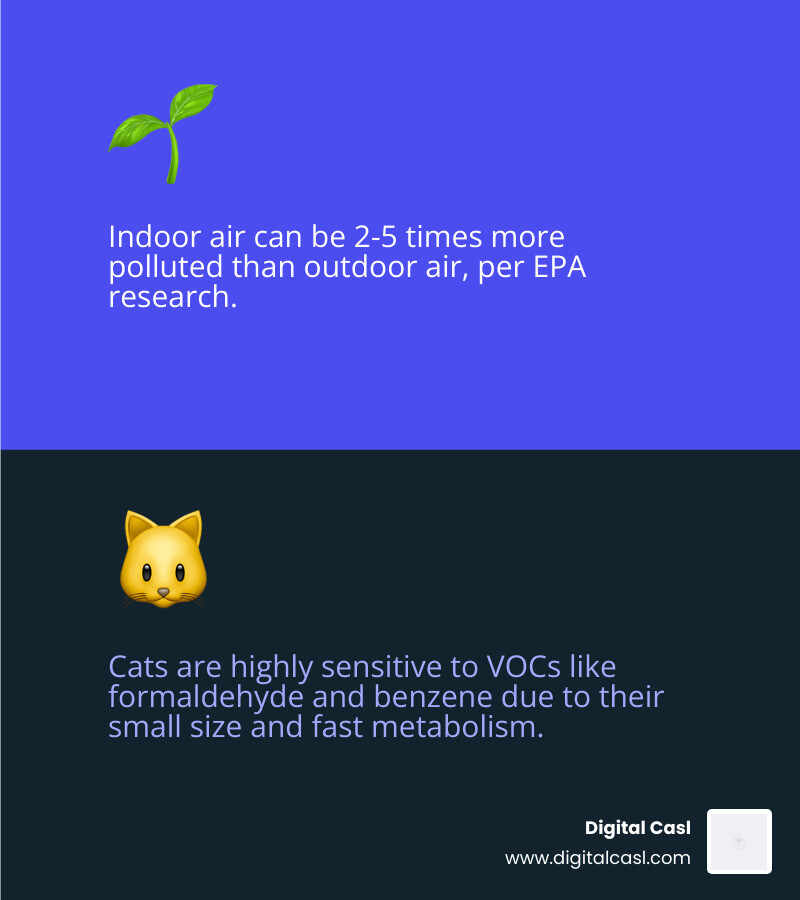 Indoor air can be 2-5 times more polluted than outdoor air, per EPA research.

Cats are highly sensitive to VOCs like formaldehyde and benzene due to their small size and fast metabolism.

Digital Casl
www.digitalcasl.com