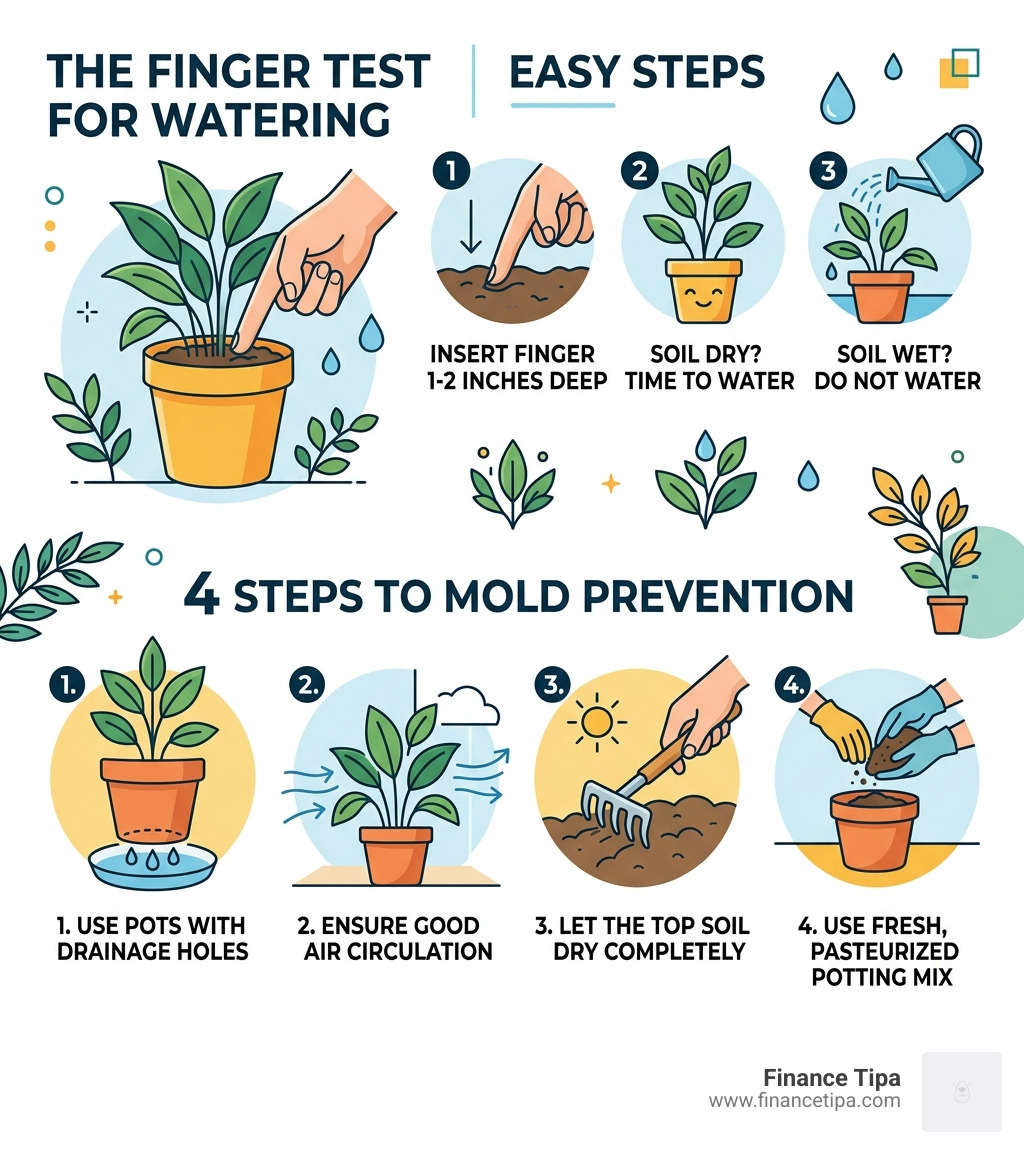 THE FINGER TEST FOR WATERING

EASY STEPS

1
INSERT FINGER 1-2 INCHES DEEP

2
SOIL DRY? TIME TO WATER

3
SOIL WET? DO NOT WATER

4 STEPS TO MOLD PREVENTION

1.
1. USE POTS WITH DRAINAGE HOLES

2.
2. ENSURE GOOD AIR CIRCULATION

3.
3. LET THE TOP SOIL DRY COMPLETELY

4.
4. USE FRESH, PASTEURIZED POTTING MIX

Finance Tipa
www.financetipa.com