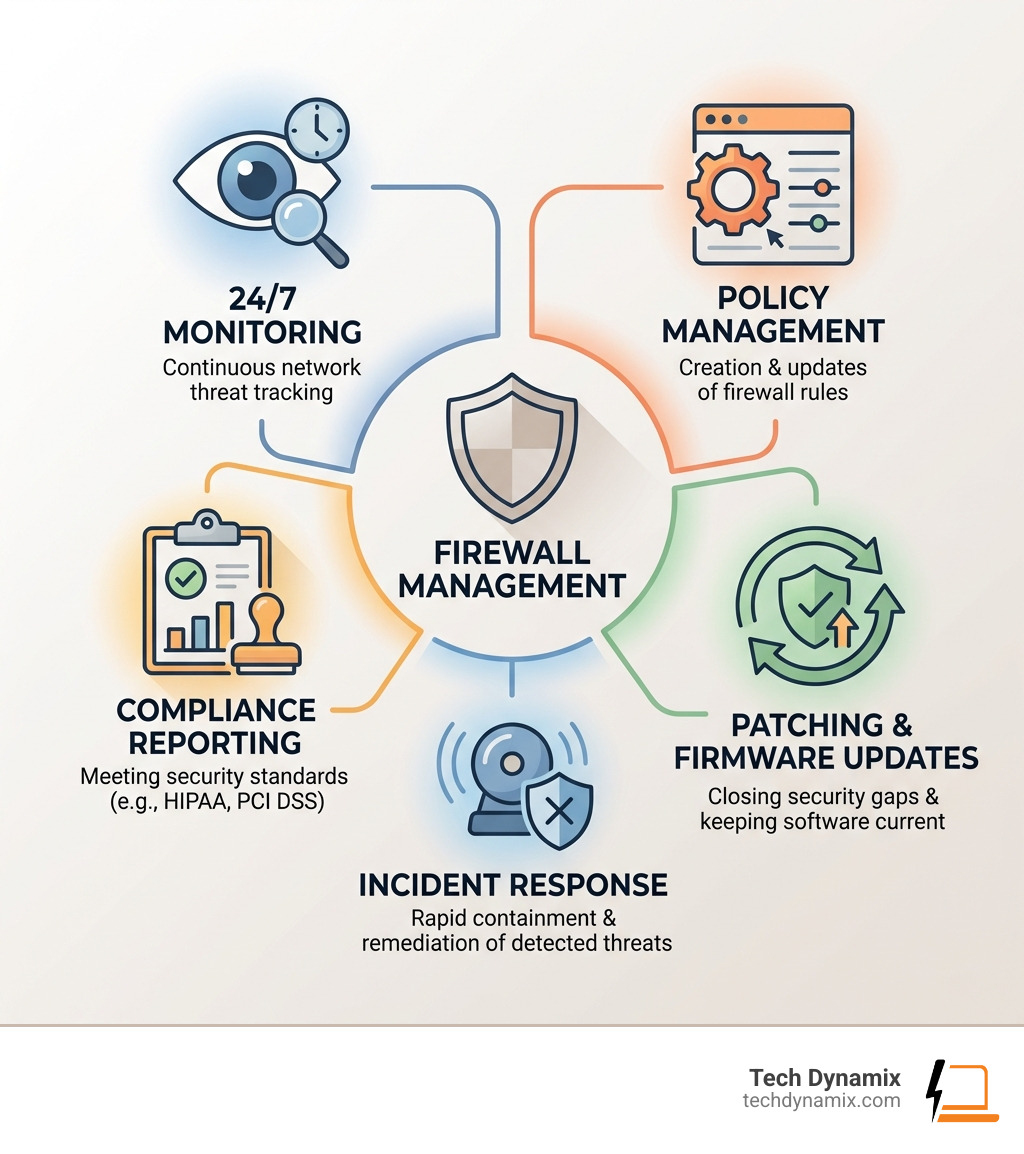 24/7 MONITORING
Continuous network threat tracking

POLICY MANAGEMENT
Creation & updates of firewall rules

FIREWALL MANAGEMENT

COMPLIANCE REPORTING
Meeting security standards (e.g., HIPAA, PCI DSS)

PATCHING & FIRMWARE UPDATES
Closing security gaps & keeping software current

INCIDENT RESPONSE
Rapid containment & remediation of detected threats

Tech Dynamix
techdynamix.com