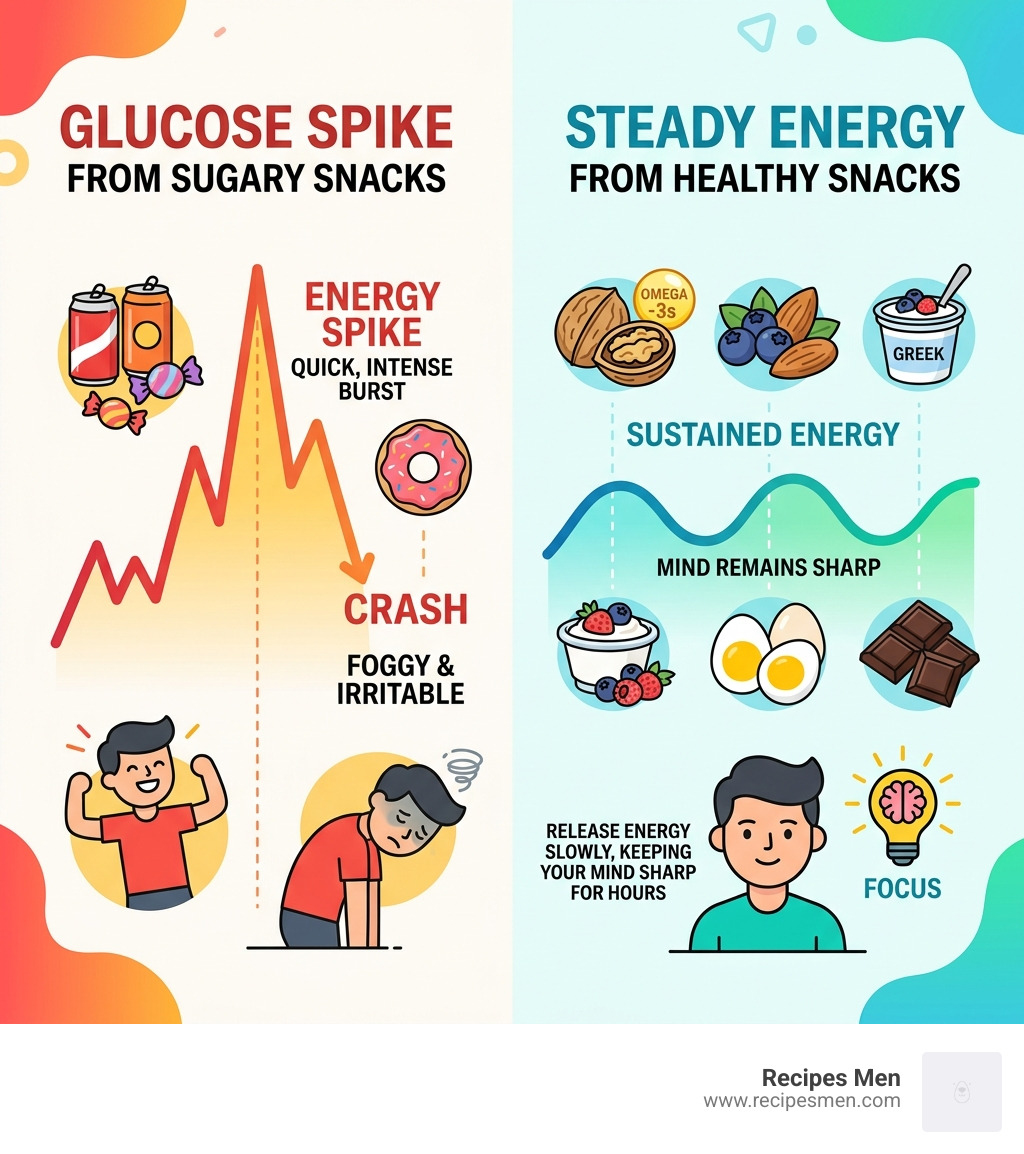 GLUCOSE SPIKE
FROM SUGARY SNACKS

ENERGY SPIKE
QUICK, INTENSE BURST

CRASH
FOGGY & IRRITABLE

STEADY ENERGY
FROM HEALTHY SNACKS

OMEGA -3s

GREEK

SUSTAINED ENERGY

MIND REMAINS SHARP

RELEASE ENERGY SLOWLY, KEEPING YOUR MIND SHARP FOR HOURS

FOCUS

Recipes Men
www.recipesmen.com