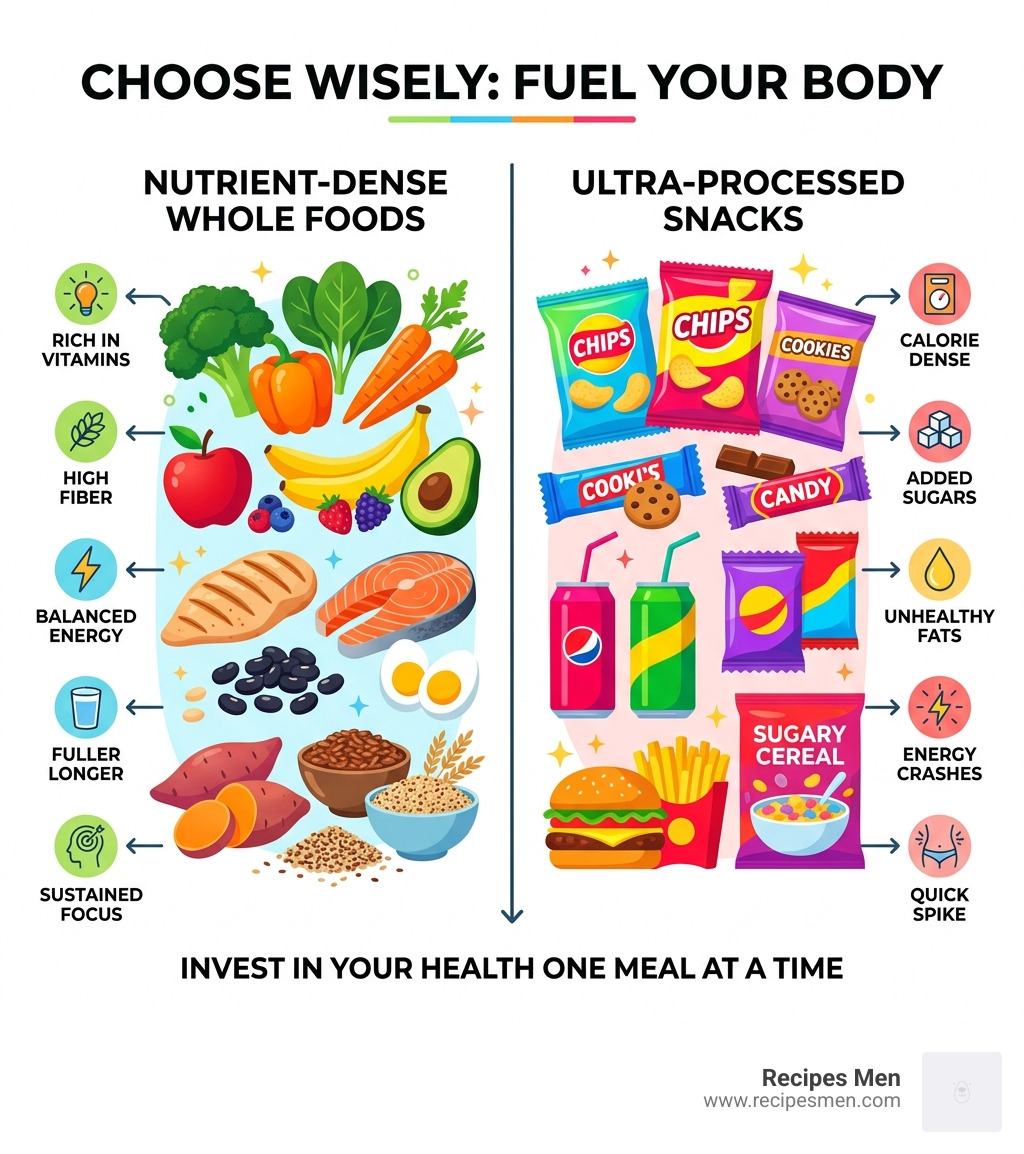 CHOOSE WISELY: FUEL YOUR BODY

NUTRIENT-DENSE WHOLE FOODS

RICH IN VITAMINS

HIGH FIBER

BALANCED ENERGY

FULLER LONGER

SUSTAINED FOCUS

ULTRA-PROCESSED SNACKS

CHIPS

CHIPS

COOKIES

COOKI'S

CANDY

SUGARY CEREAL

CALORIE DENSE

ADDED SUGARS

UNHEALTHY FATS

ENERGY CRASHES

QUICK SPIKE

INVEST IN YOUR HEALTH ONE MEAL AT A TIME

Recipes Men
www.recipesmen.com