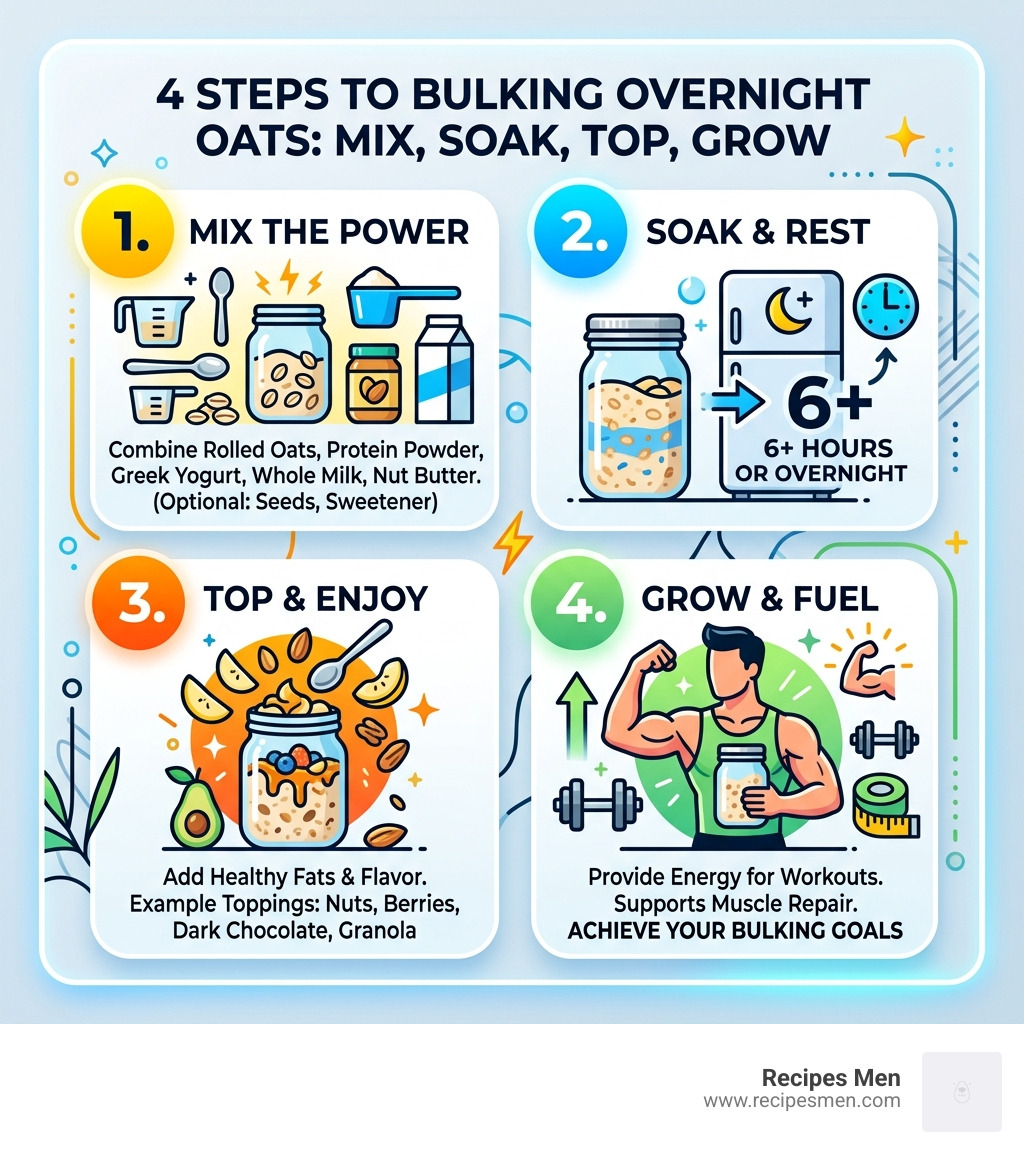 4 STEPS TO BULKING OVERNIGHT OATS: MIX, SOAK, TOP, GROW

1. MIX THE POWER

Combine Rolled Oats, Protein Powder, Greek Yogurt, Whole Milk, Nut Butter. (Optional: Seeds, Sweetener)

2. SOAK & REST

6+

6+ HOURS OR OVERNIGHT

3. TOP & ENJOY

Add Healthy Fats & Flavor. Example Toppings: Nuts, Berries, Dark Chocolate, Granola

4. GROW & FUEL

Provide Energy for Workouts. Supports Muscle Repair. ACHIEVE YOUR BULKING GOALS

Recipes Men
www.recipesmen.com