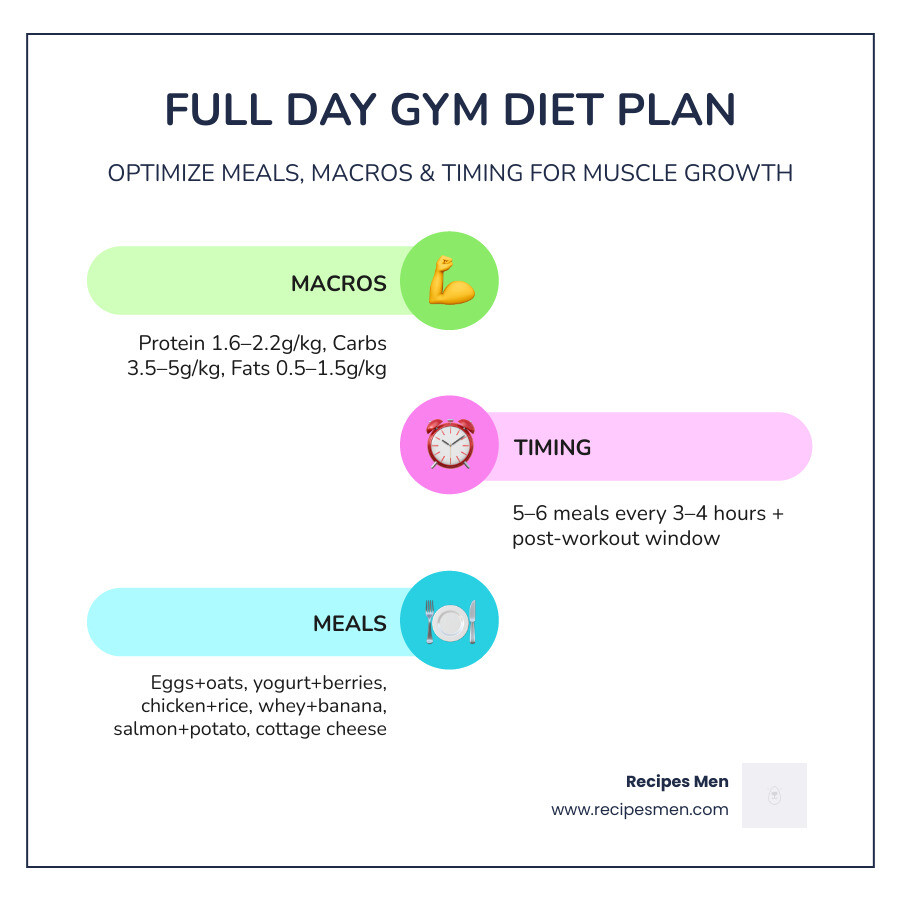 FULL DAY GYM DIET PLAN

OPTIMIZE MEALS, MACROS & TIMING FOR MUSCLE GROWTH

MACROS

Protein 1.6–2.2g/kg, Carbs 3.5–5g/kg, Fats 0.5–1.5g/kg

TIMING

5–6 meals every 3–4 hours + post-workout window

MEALS

Eggs+oats, yogurt+berries, chicken+rice, whey+banana, salmon+potato, cottage cheese

Recipes Men
www.recipesmen.com