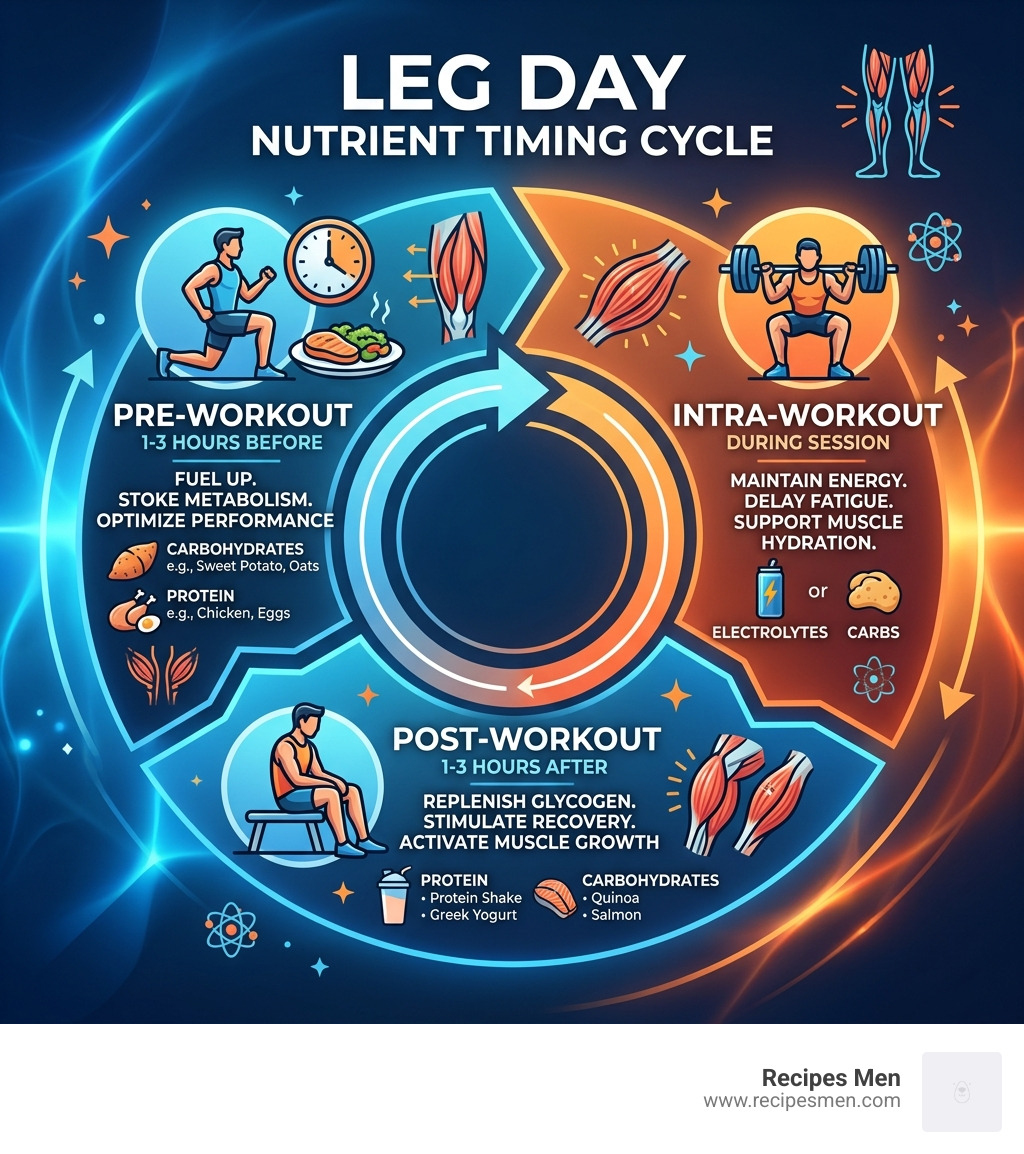 LEG DAY
NUTRIENT TIMING CYCLE

PRE-WORKOUT
1-3 HOURS BEFORE
FUEL UP. STOKE METABOLISM. OPTIMIZE PERFORMANCE
CARBOHYDRATES
e.g., Sweet Potato, Oats
PROTEIN
e.g., Chicken, Eggs

INTRA-WORKOUT
DURING SESSION
MAINTAIN ENERGY. DELAY FATIGUE. SUPPORT MUSCLE HYDRATION.
ELECTROLYTES or CARBS

POST-WORKOUT
1-3 HOURS AFTER
REPLENISH GLYCOGEN. STIMULATE RECOVERY. ACTIVATE MUSCLE GROWTH
PROTEIN
• Protein Shake
• Greek Yogurt
CARBOHYDRATES
• Quinoa
• Salmon

Recipes Men
www.recipesmen.com