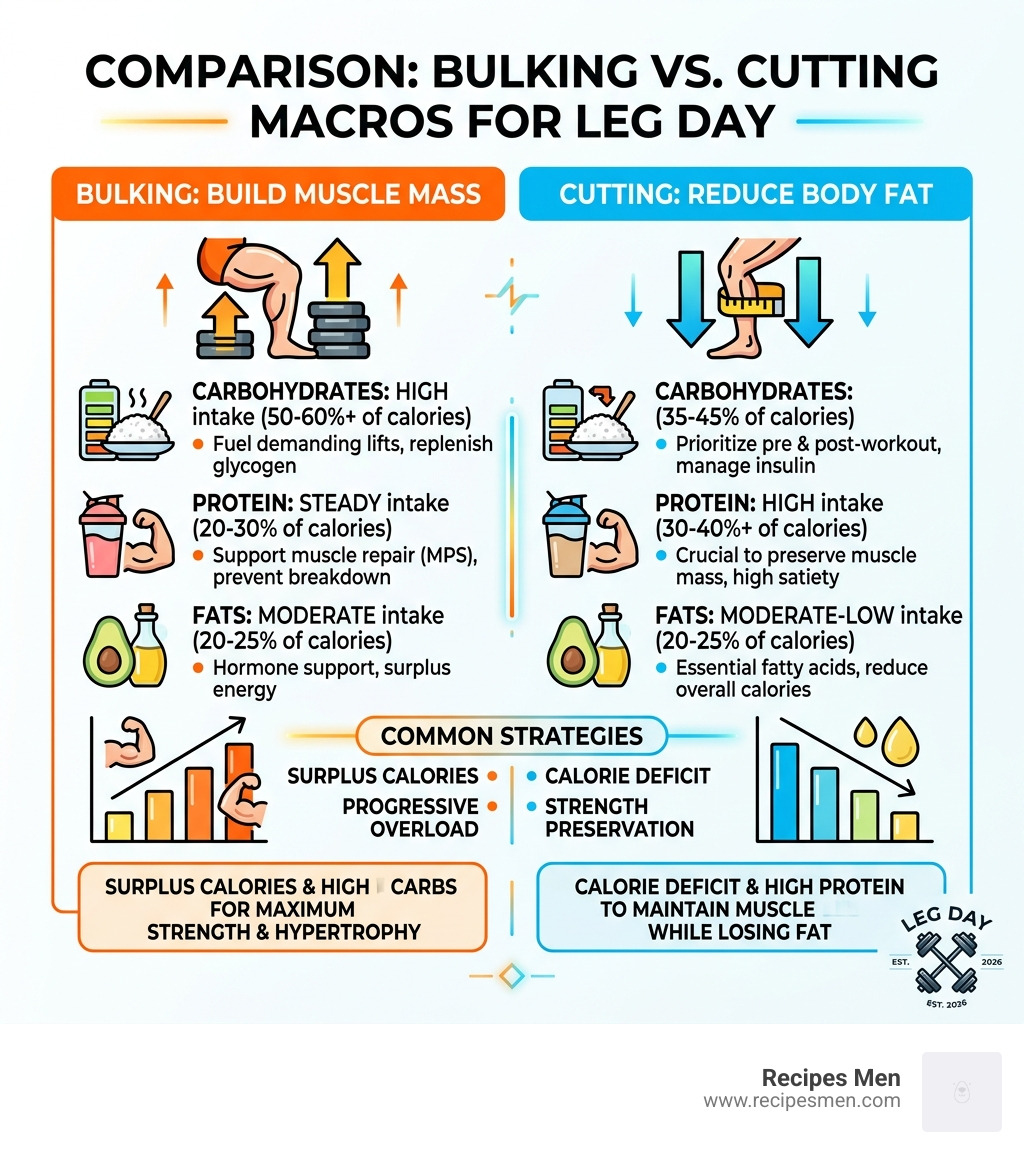 COMPARISON: BULKING VS. CUTTING MACROS FOR LEG DAY

BULKING: BUILD MUSCLE MASS

CARBOHYDRATES: HIGH intake (50-60%+ of calories)
• Fuel demanding lifts, replenish glycogen

PROTEIN: STEADY intake (20-30% of calories)
• Support muscle repair (MPS), prevent breakdown

FATS: MODERATE intake (20-25% of calories)
• Hormone support, surplus energy

CUTTING: REDUCE BODY FAT

CARBOHYDRATES: (35-45% of calories)
• Prioritize pre & post-workout, manage insulin

PROTEIN: HIGH intake (30-40%+ of calories)
• Crucial to preserve muscle mass, high satiety

FATS: MODERATE-LOW intake (20-25% of calories)
• Essential fatty acids, reduce overall calories

COMMON STRATEGIES

SURPLUS CALORIES •
PROGRESSIVE OVERLOAD •

• CALORIE DEFICIT
• STRENGTH PRESERVATION

SURPLUS CALORIES & HIGH CARBS FOR MAXIMUM STRENGTH & HYPERTROPHY

CALORIE DEFICIT & HIGH PROTEIN TO MAINTAIN MUSCLE WHILE LOSING FAT

LEG DAY
EST. 2026
EST. 2026

Recipes Men
www.recipesmen.com