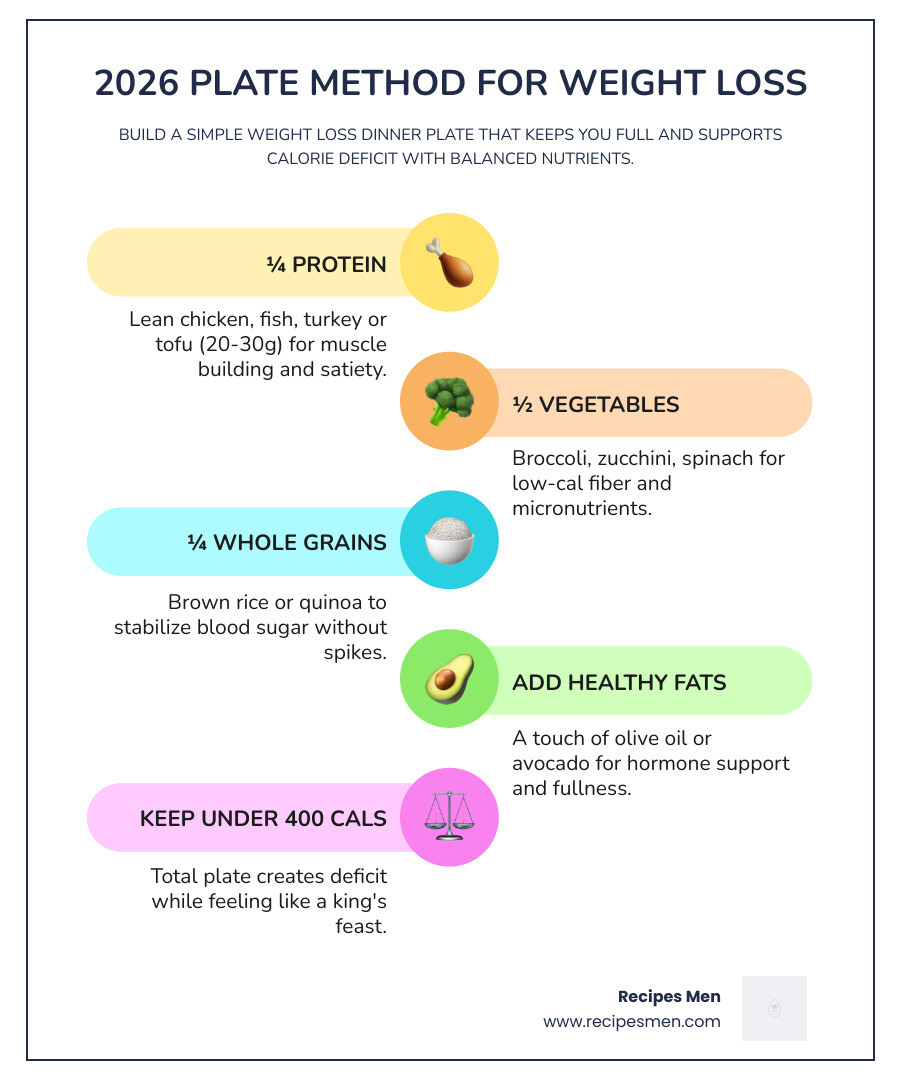 2026 PLATE METHOD FOR WEIGHT LOSS

BUILD A SIMPLE WEIGHT LOSS DINNER PLATE THAT KEEPS YOU FULL AND SUPPORTS CALORIE DEFICIT WITH BALANCED NUTRIENTS.

¼ PROTEIN

Lean chicken, fish, turkey or tofu (20-30g) for muscle building and satiety.

½ VEGETABLES

Broccoli, zucchini, spinach for low-cal fiber and micronutrients.

¼ WHOLE GRAINS

Brown rice or quinoa to stabilize blood sugar without spikes.

ADD HEALTHY FATS

A touch of olive oil or avocado for hormone support and fullness.

KEEP UNDER 400 CALS

Total plate creates deficit while feeling like a king's feast.

Recipes Men
www.recipesmen.com