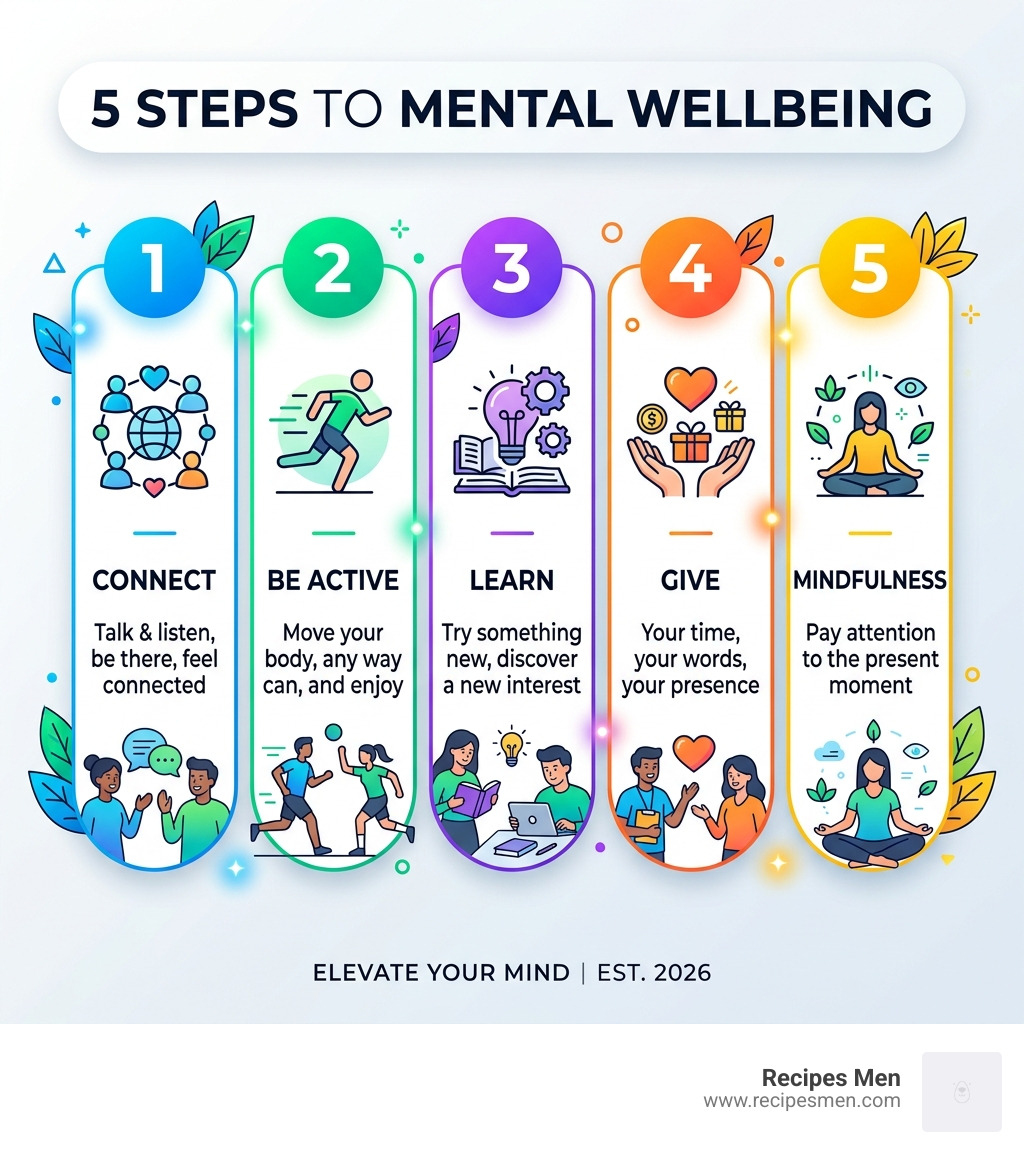 5 STEPS TO MENTAL WELLBEING

1

CONNECT

Talk & listen, be there, feel connected

2

BE ACTIVE

Move your body, any way can, and enjoy

3

LEARN

Try something new, discover a new interest

4

GIVE

Your time, your words, your presence

5

MINDFULNESS

Pay attention to the present moment

ELEVATE YOUR MIND | EST. 2026

Recipes Men
www.recipesmen.com