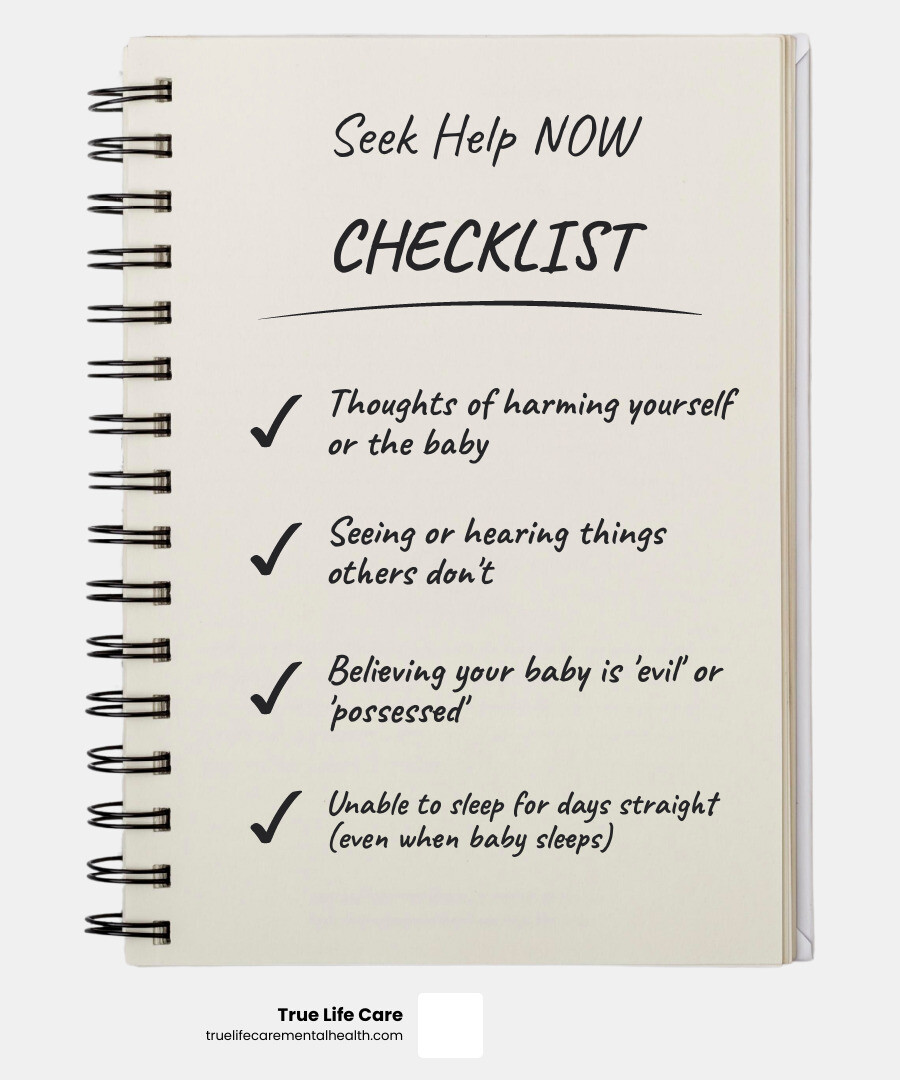 Seek Help NOW

CHECKLIST

✓ Thoughts of harming yourself or the baby

✓ Seeing or hearing things others don't

✓ Believing your baby is 'evil' or 'possessed'

✓ Unable to sleep for days straight (even when baby sleeps)

True Life Care
truelifecarementalhealth.com