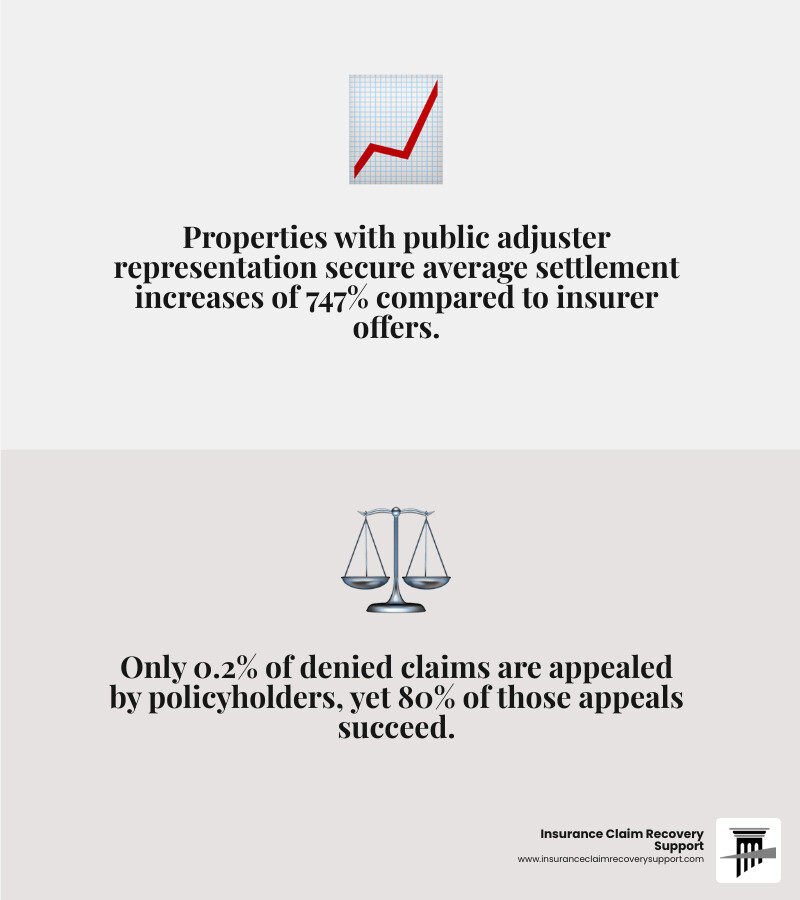 Properties with public adjuster representation secure average settlement increases of 747% compared to insurer offers.

Only 0.2% of denied claims are appealed by policyholders, yet 80% of those appeals succeed.

Insurance Claim Recovery Support
www.insuranceclaimrecoverysupport.com