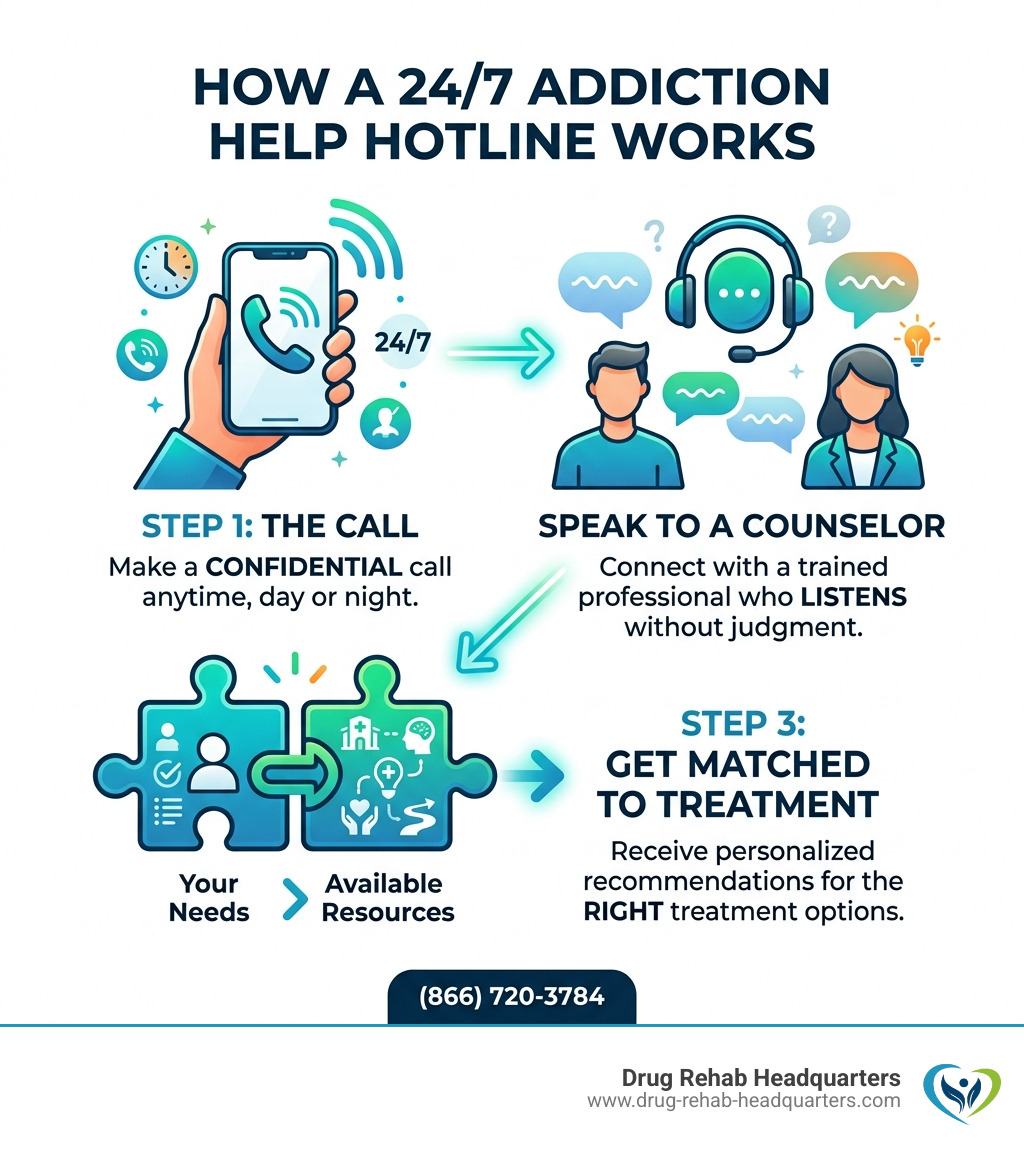 HOW A 24/7 ADDICTION HELP HOTLINE WORKS

24/7

STEP 1: THE CALL
Make a CONFIDENTIAL call anytime, day or night.

SPEAK TO A COUNSELOR
Connect with a trained professional who LISTENS without judgment.

Your Needs

Available Resources

STEP 3:
GET MATCHED TO TREATMENT
Receive personalized recommendations for the RIGHT treatment options.

(866) 720-3784

Drug Rehab Headquarters
www.drug-rehab-headquarters.com