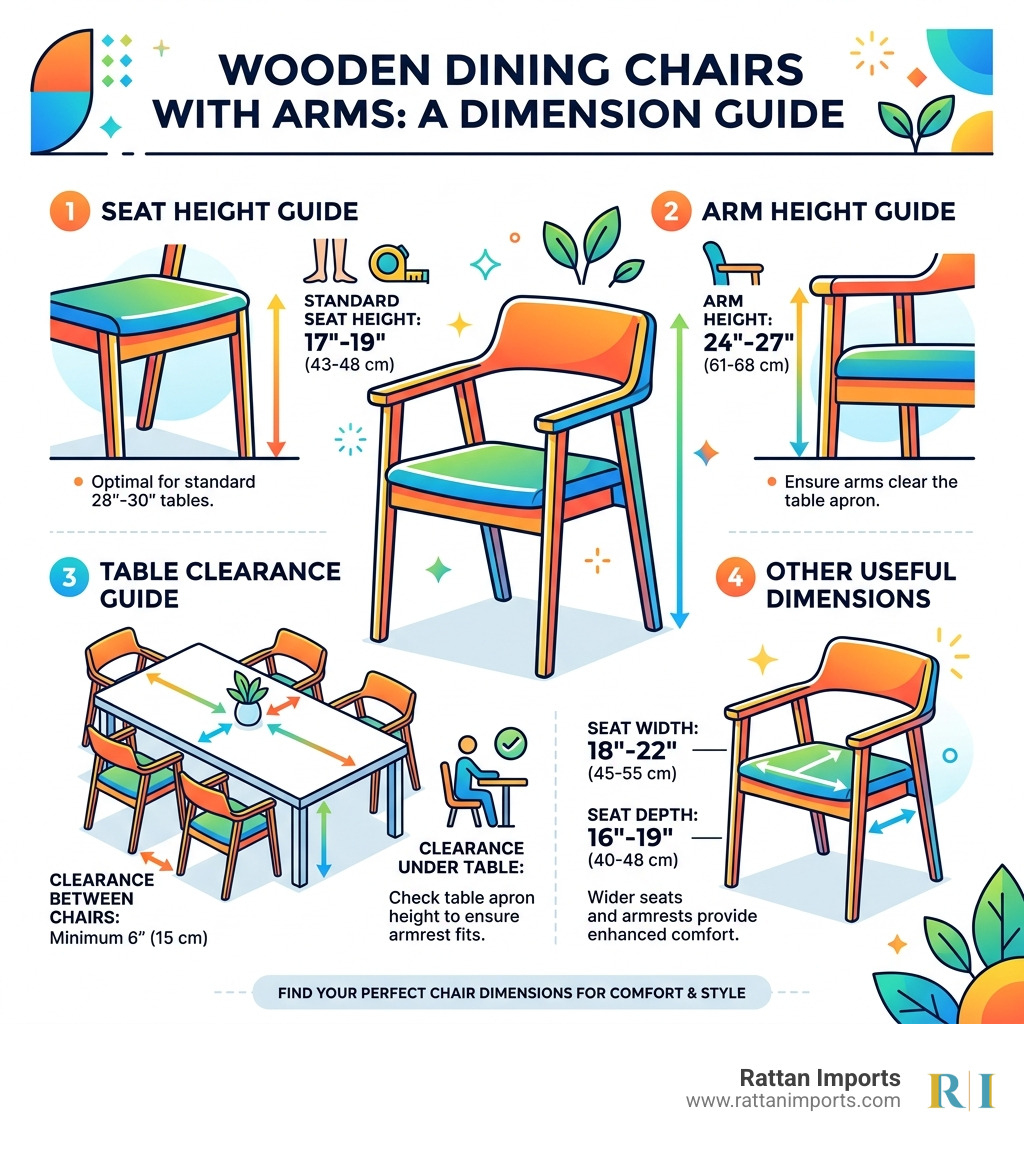 WOODEN DINING CHAIRS WITH ARMS: A DIMENSION GUIDE

1 SEAT HEIGHT GUIDE

STANDARD SEAT HEIGHT: 17"-19" (43-48 cm)

• Optimal for standard 28"-30" tables.

2 ARM HEIGHT GUIDE

ARM HEIGHT: 24"-27" (61-68 cm)

• Ensure arms clear the table apron.

3 TABLE CLEARANCE GUIDE

CLEARANCE BETWEEN CHAIRS: Minimum 6" (15 cm)

CLEARANCE UNDER TABLE: Check table apron height to ensure armrest fits.

4 OTHER USEFUL DIMENSIONS

SEAT WIDTH: 18"-22" (45-55 cm)

SEAT DEPTH: 16"-19" (40-48 cm)

Wider seats and armrests provide enhanced comfort.

FIND YOUR PERFECT CHAIR DIMENSIONS FOR COMFORT & STYLE

Rattan Imports
www.rattanimports.com
RI