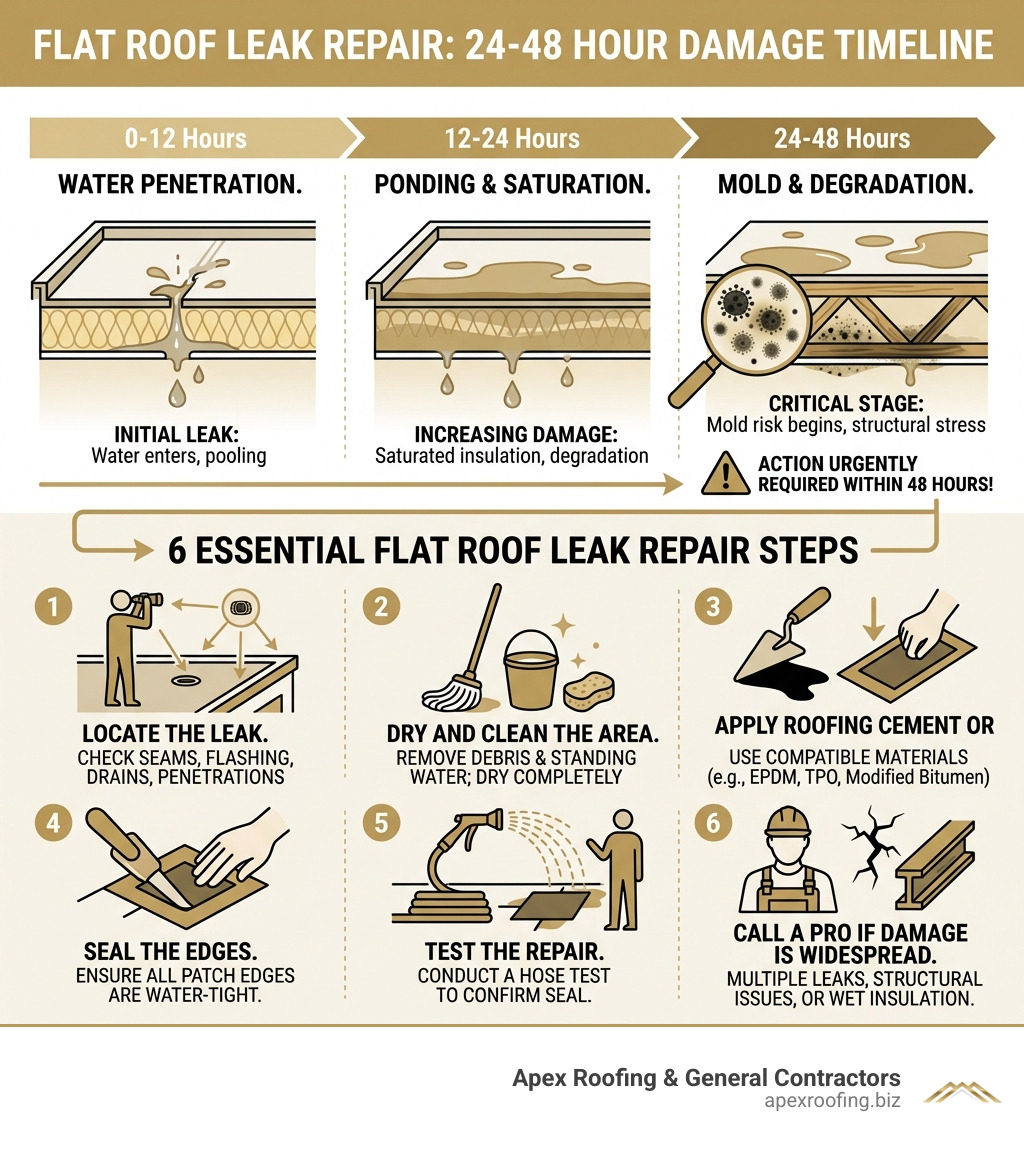 FLAT ROOF LEAK REPAIR: 24-48 HOUR DAMAGE TIMELINE

0-12 Hours

WATER PENETRATION.

INITIAL LEAK:
Water enters, pooling

12-24 Hours

PONDING & SATURATION.

INCREASING DAMAGE:
Saturated insulation, degradation

24-48 Hours

MOLD & DEGRADATION.

CRITICAL STAGE:
Mold risk begins, structural stress

ACTION URGENTLY REQUIRED WITHIN 48 HOURS!

6 ESSENTIAL FLAT ROOF LEAK REPAIR STEPS

1
LOCATE THE LEAK.
CHECK SEAMS, FLASHING, DRAINS, PENETRATIONS

2
DRY AND CLEAN THE AREA.
REMOVE DEBRIS & STANDING WATER; DRY COMPLETELY

3
APPLY ROOFING CEMENT OR
USE COMPATIBLE MATERIALS (e.g., EPDM, TPO, Modified Bitumen)

4
SEAL THE EDGES.
ENSURE ALL PATCH EDGES ARE WATER-TIGHT.

5
TEST THE REPAIR.
CONDUCT A HOSE TEST TO CONFIRM SEAL.

6
CALL A PRO IF DAMAGE IS WIDESPREAD.
MULTIPLE LEAKS, STRUCTURAL ISSUES, OR WET INSULATION.

Apex Roofing & General Contractors
apexroofing.biz