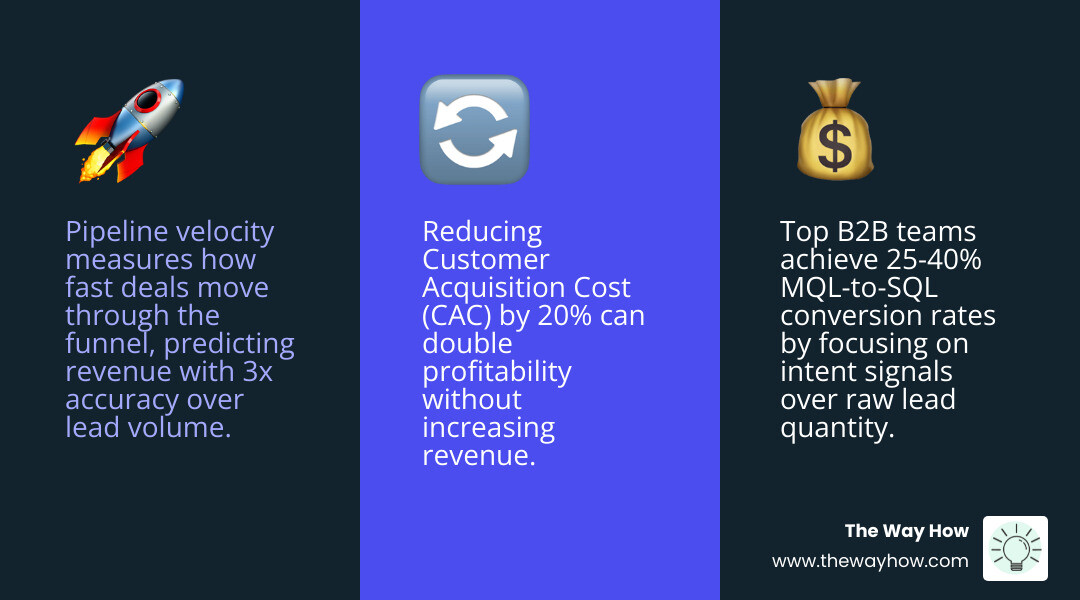 Pipeline velocity measures how fast deals move through the funnel, predicting revenue with 3x accuracy over lead volume.

Reducing Customer Acquisition Cost (CAC) by 20% can double profitability without increasing revenue.

Top B2B teams achieve 25-40% MQL-to-SQL conversion rates by focusing on intent signals over raw lead quantity.

The Way How
www.thewayhow.com