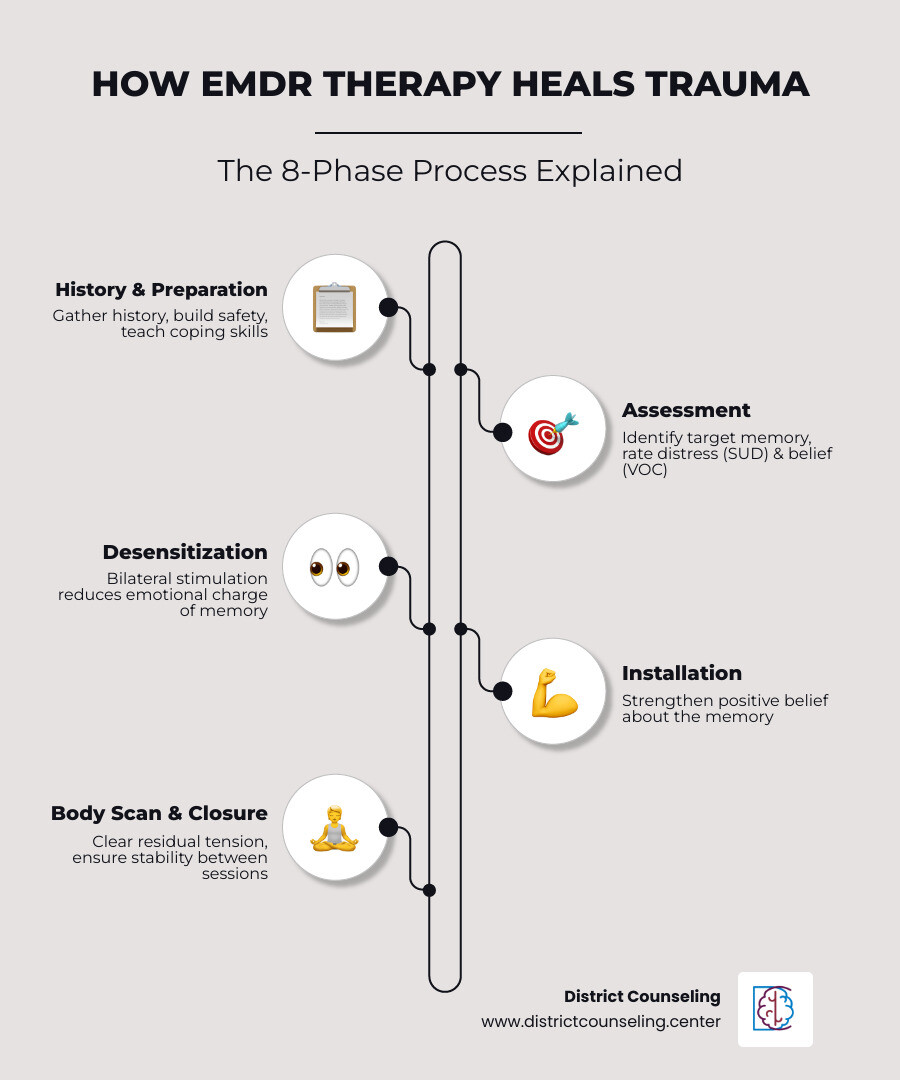 HOW EMDR THERAPY HEALS TRAUMA

The 8-Phase Process Explained

History & Preparation
Gather history, build safety, teach coping skills

Assessment
Identify target memory, rate distress (SUD) & belief (VOC)

Desensitization
Bilateral stimulation reduces emotional charge of memory

Installation
Strengthen positive belief about the memory

Body Scan & Closure
Clear residual tension, ensure stability between sessions

District Counseling
www.districtcounseling.center