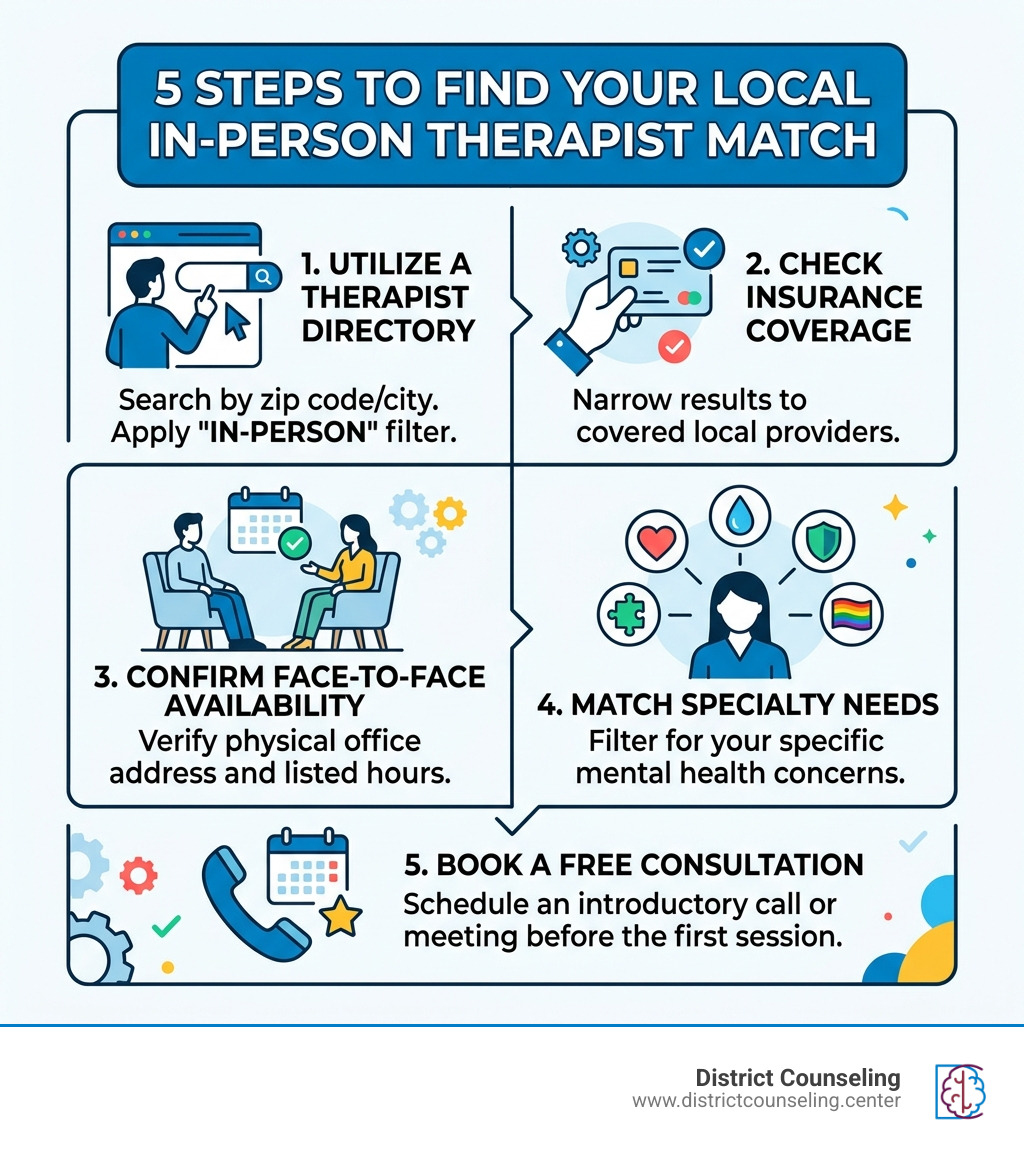 5 STEPS TO FIND YOUR LOCAL IN-PERSON THERAPIST MATCH

1. UTILIZE A THERAPIST DIRECTORY

Search by zip code/city. Apply "IN-PERSON" filter.

2. CHECK INSURANCE COVERAGE

Narrow results to covered local providers.

3. CONFIRM FACE-TO-FACE AVAILABILITY

Verify physical office address and listed hours.

4. MATCH SPECIALTY NEEDS

Filter for your specific mental health concerns.

5. BOOK A FREE CONSULTATION

Schedule an introductory call or meeting before the first session.

District Counseling
www.districtcounseling.center