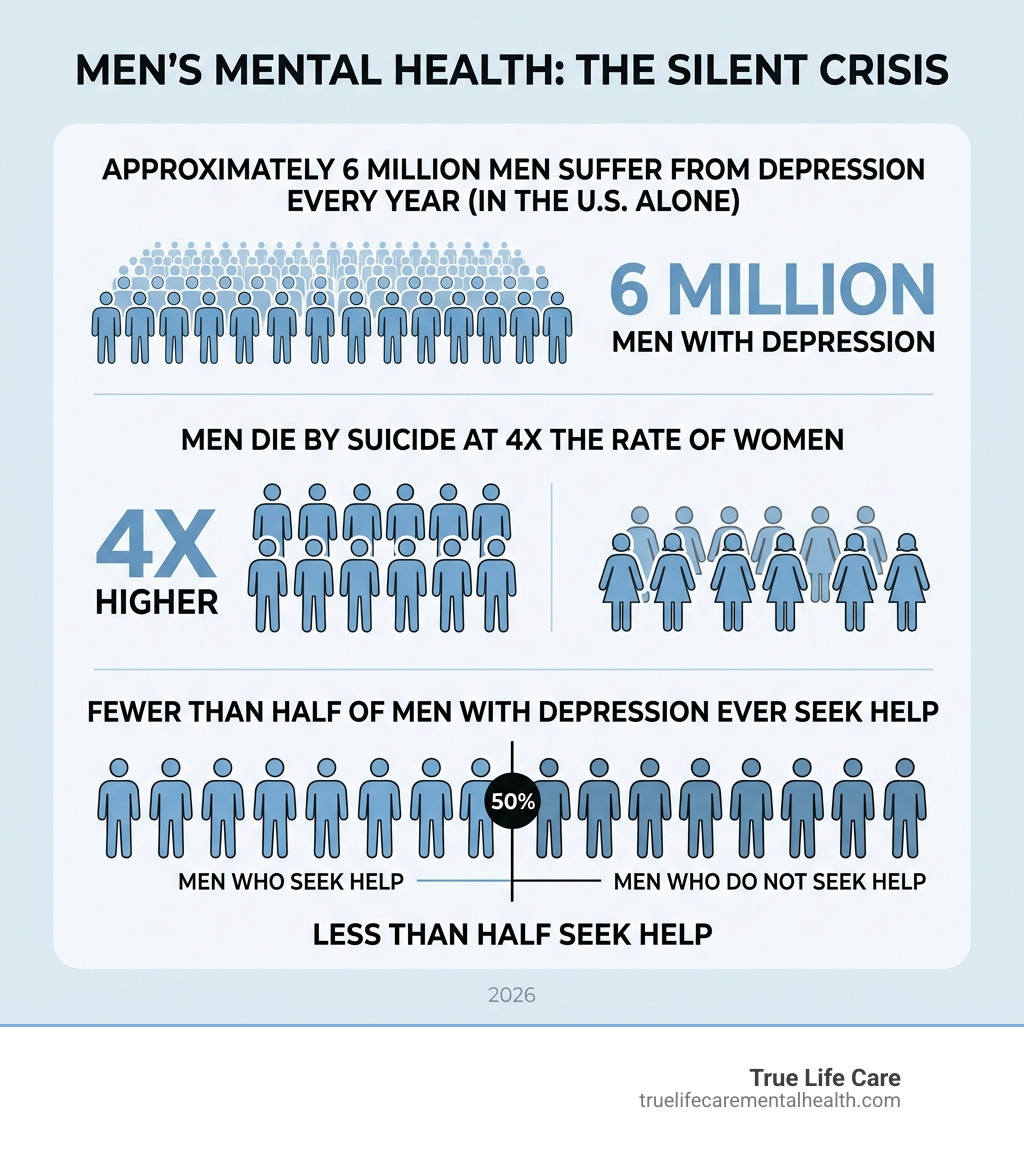 MEN'S MENTAL HEALTH: THE SILENT CRISIS

APPROXIMATELY 6 MILLION MEN SUFFER FROM DEPRESSION EVERY YEAR (IN THE U.S. ALONE)

6 MILLION
MEN WITH DEPRESSION

MEN DIE BY SUICIDE AT 4X THE RATE OF WOMEN

4X
HIGHER

FEWER THAN HALF OF MEN WITH DEPRESSION EVER SEEK HELP

50%

MEN WHO SEEK HELP

MEN WHO DO NOT SEEK HELP

LESS THAN HALF SEEK HELP

2026

True Life Care
truelifecarementalhealth.com