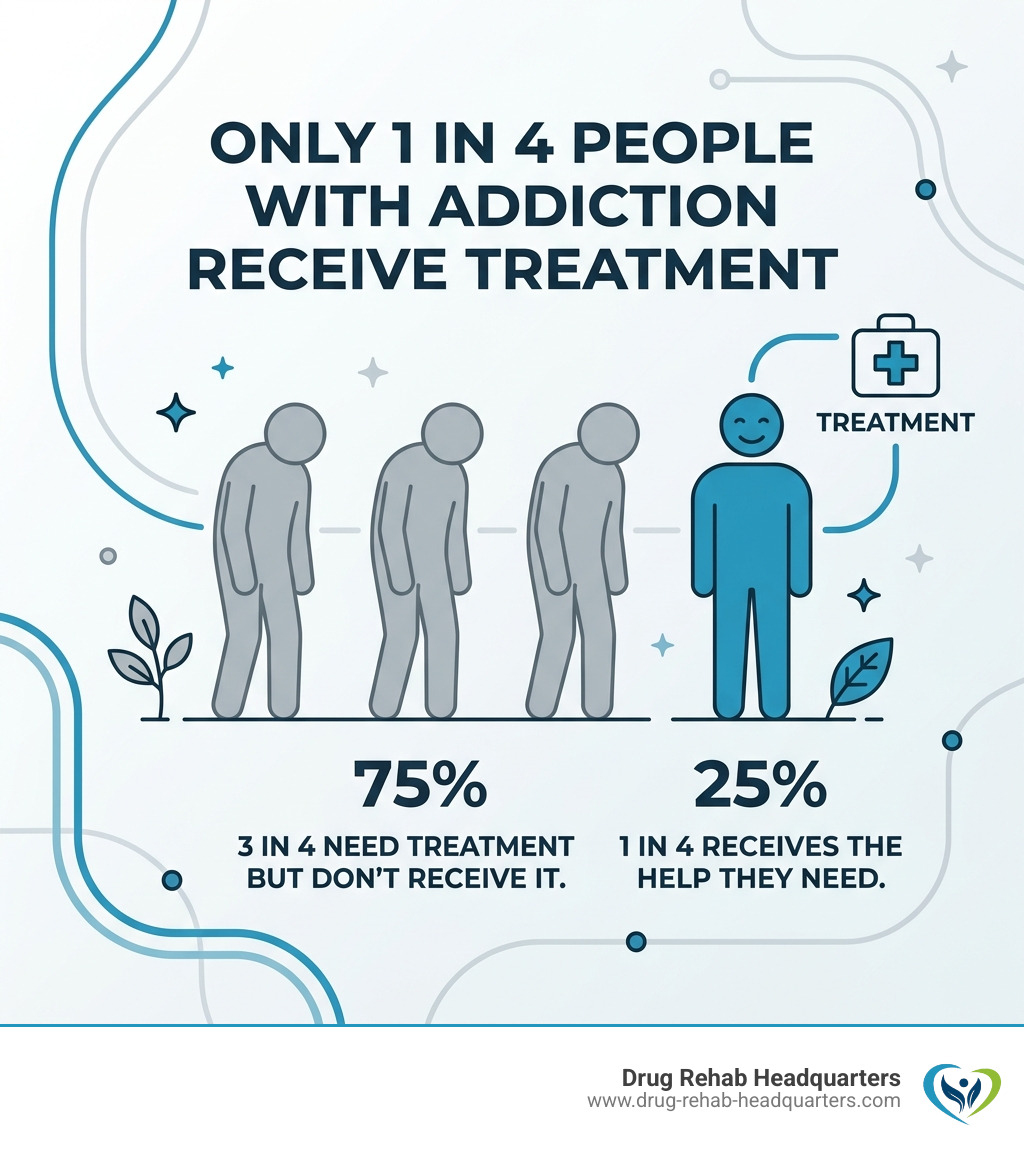 ONLY 1 IN 4 PEOPLE WITH ADDICTION RECEIVE TREATMENT

TREATMENT

75%

3 IN 4 NEED TREATMENT BUT DON'T RECEIVE IT.

25%

1 IN 4 RECEIVES THE HELP THEY NEED.

Drug Rehab Headquarters
www.drug-rehab-headquarters.com