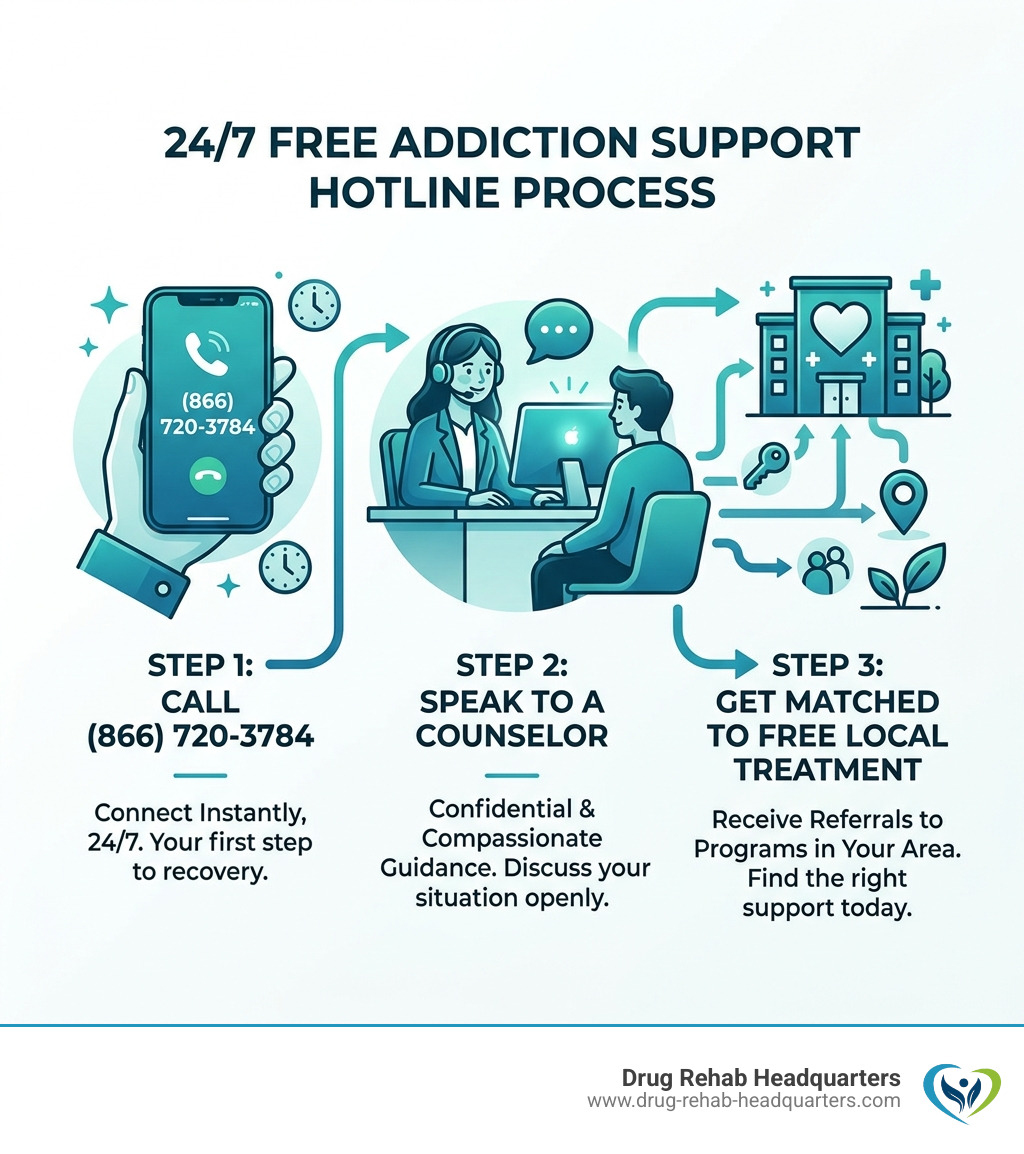 24/7 FREE ADDICTION SUPPORT HOTLINE PROCESS

(866) 720-3784

STEP 1: CALL (866) 720-3784

Connect Instantly, 24/7. Your first step to recovery.

STEP 2: SPEAK TO A COUNSELOR

Confidential & Compassionate Guidance. Discuss your situation openly.

STEP 3: GET MATCHED TO FREE LOCAL TREATMENT

Receive Referrals to Programs in Your Area. Find the right support today.

Drug Rehab Headquarters
www.drug-rehab-headquarters.com