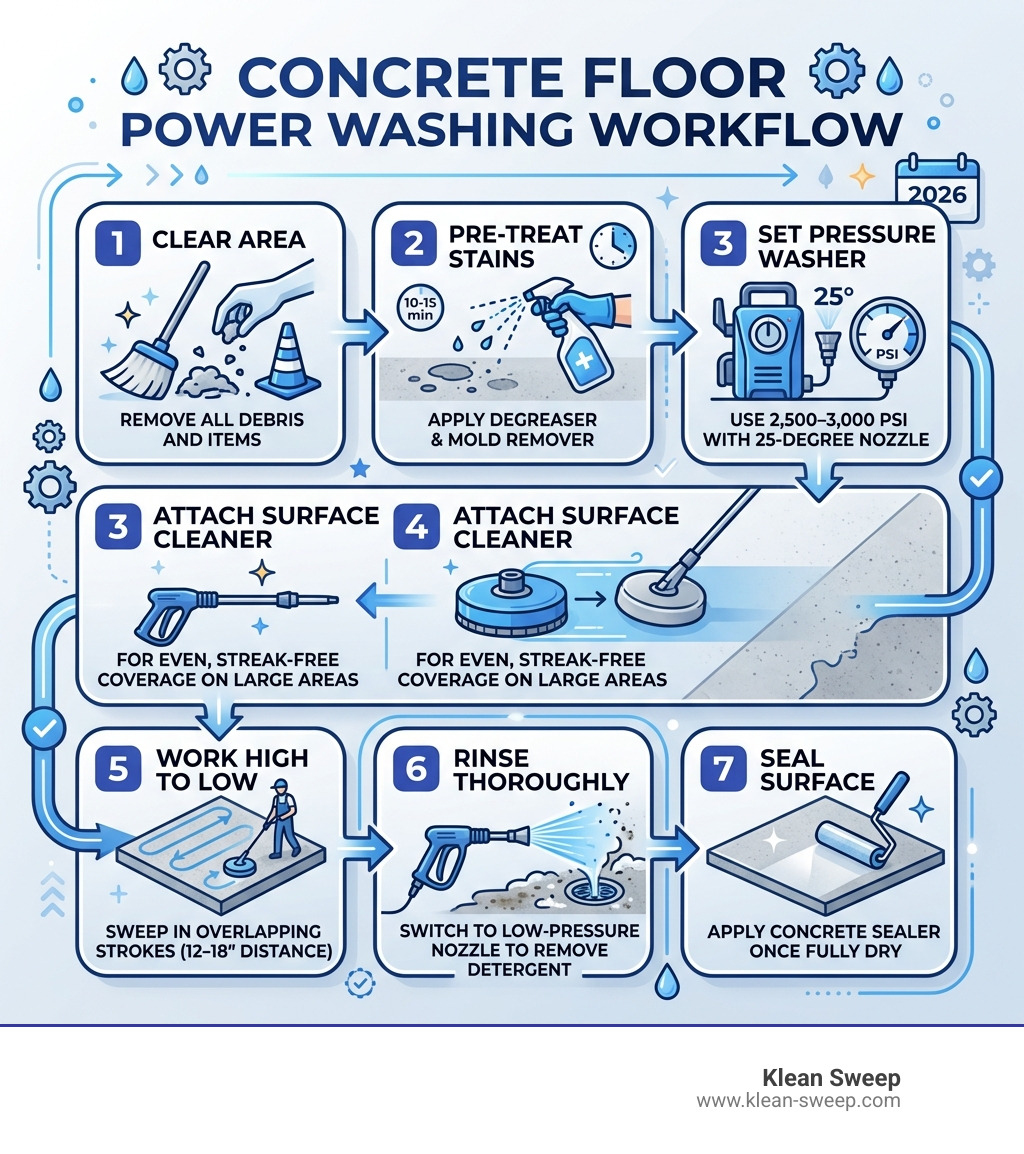 CONCRETE FLOOR POWER WASHING WORKFLOW

2026

1 CLEAR AREA

REMOVE ALL DEBRIS AND ITEMS

2 PRE-TREAT STAINS

10-15 min

APPLY DEGREASER & MOLD REMOVER

3 SET PRESSURE WASHER

25°

PSI

USE 2,500–3,000 PSI WITH 25-DEGREE NOZZLE

3 ATTACH SURFACE CLEANER

FOR EVEN, STREAK-FREE COVERAGE ON LARGE AREAS

4 ATTACH SURFACE CLEANER

FOR EVEN, STREAK-FREE COVERAGE ON LARGE AREAS

5 WORK HIGH TO LOW

SWEEP IN OVERLAPPING STROKES (12–18" DISTANCE)

6 RINSE THOROUGHLY

SWITCH TO LOW-PRESSURE NOZZLE TO REMOVE DETERGENT

7 SEAL SURFACE

APPLY CONCRETE SEALER ONCE FULLY DRY

Klean Sweep
www.klean-sweep.com