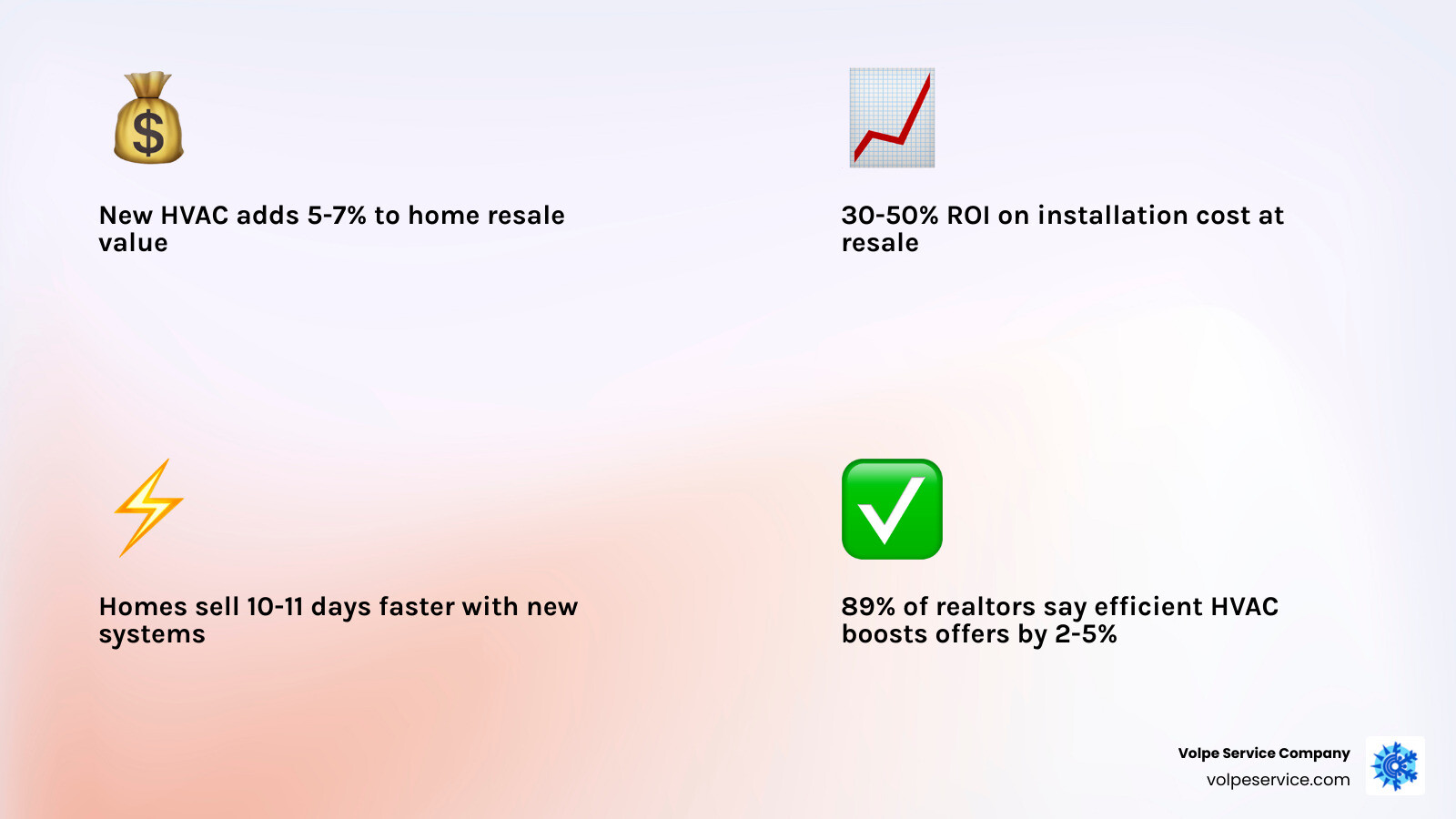 New HVAC adds 5-7% to home resale value

30-50% ROI on installation cost at resale

Homes sell 10-11 days faster with new systems

89% of realtors say efficient HVAC boosts offers by 2-5%

Volpe Service Company
volpeservice.com