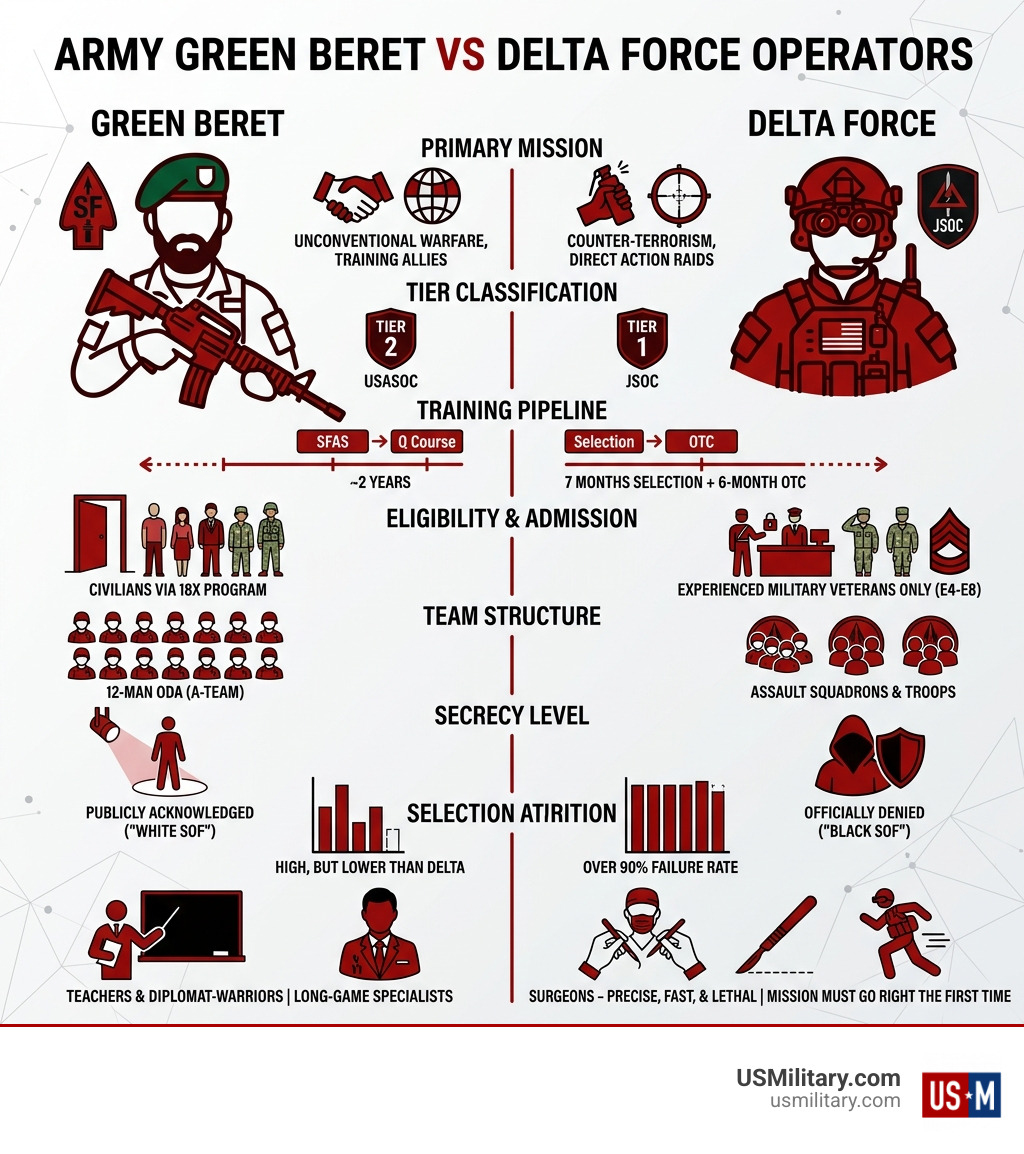 ARMY GREEN BERET VS DELTA FORCE OPERATORS

GREEN BERET

DELTA FORCE

SF

JSOC

PRIMARY MISSION

UNCONVENTIONAL WARFARE, TRAINING ALLIES

COUNTER-TERRORISM, DIRECT ACTION RAIDS

TIER CLASSIFICATION

TIER 2
USASOC

TIER 1
JSOC

TRAINING PIPELINE

SFAS → Q Course

~2 YEARS

Selection → OTC

7 MONTHS SELECTION + 6-MONTH OTC

ELIGIBILITY & ADMISSION

CIVILIANS VIA 18X PROGRAM

EXPERIENCED MILITARY VETERANS ONLY (E4-E8)

TEAM STRUCTURE

12-MAN ODA (A-TEAM)

ASSAULT SQUADRONS & TROOPS

SECRECY LEVEL

PUBLICLY ACKNOWLEDGED ("WHITE SOF")

OFFICIALLY DENIED ("BLACK SOF")

SELECTION ATIRITION

HIGH, BUT LOWER THAN DELTA

OVER 90% FAILURE RATE

TEACHERS & DIPLOMAT-WARRIORS | LONG-GAME SPECIALISTS

SURGEONS – PRECISE, FAST, & LETHAL | MISSION MUST GO RIGHT THE FIRST TIME

USMilitary.com
usmilitary.com

US★M