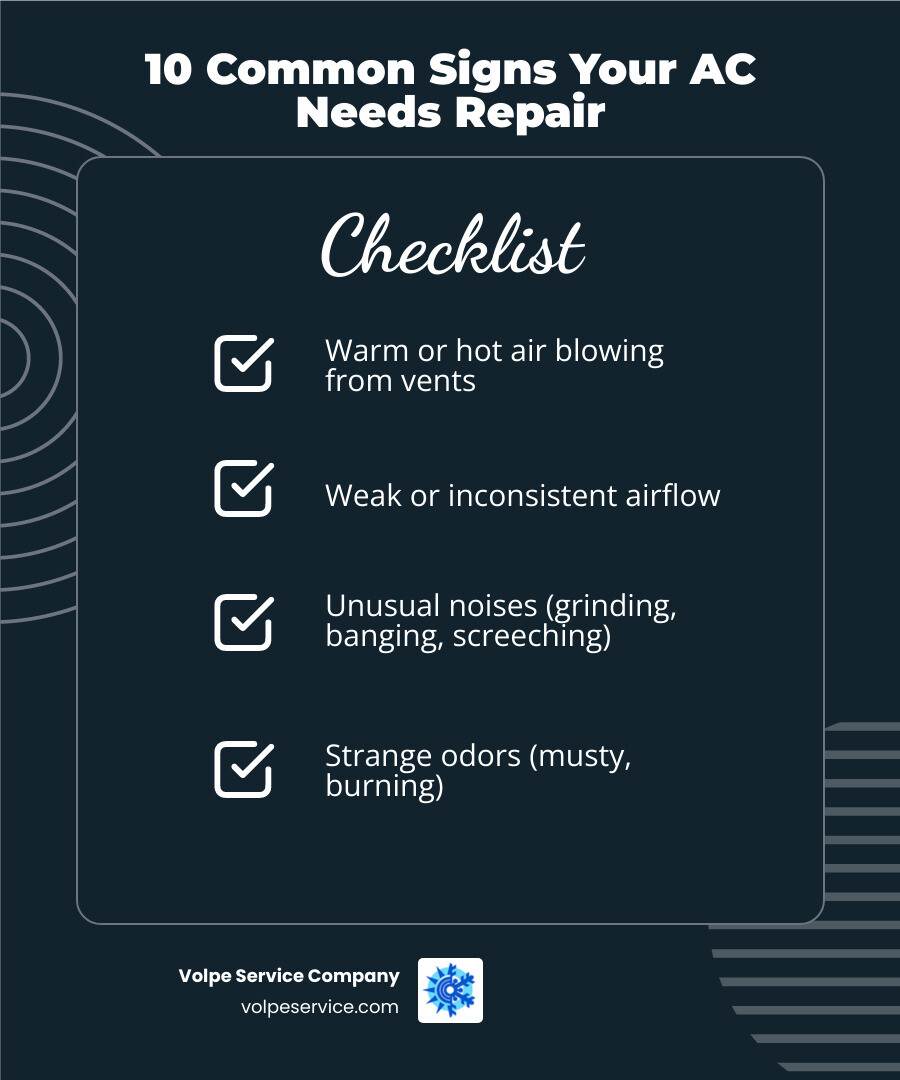 10 Common Signs Your AC Needs Repair

Checklist

Warm or hot air blowing from vents

Weak or inconsistent airflow

Unusual noises (grinding, banging, screeching)

Strange odors (musty, burning)

Volpe Service Company
volpeservice.com