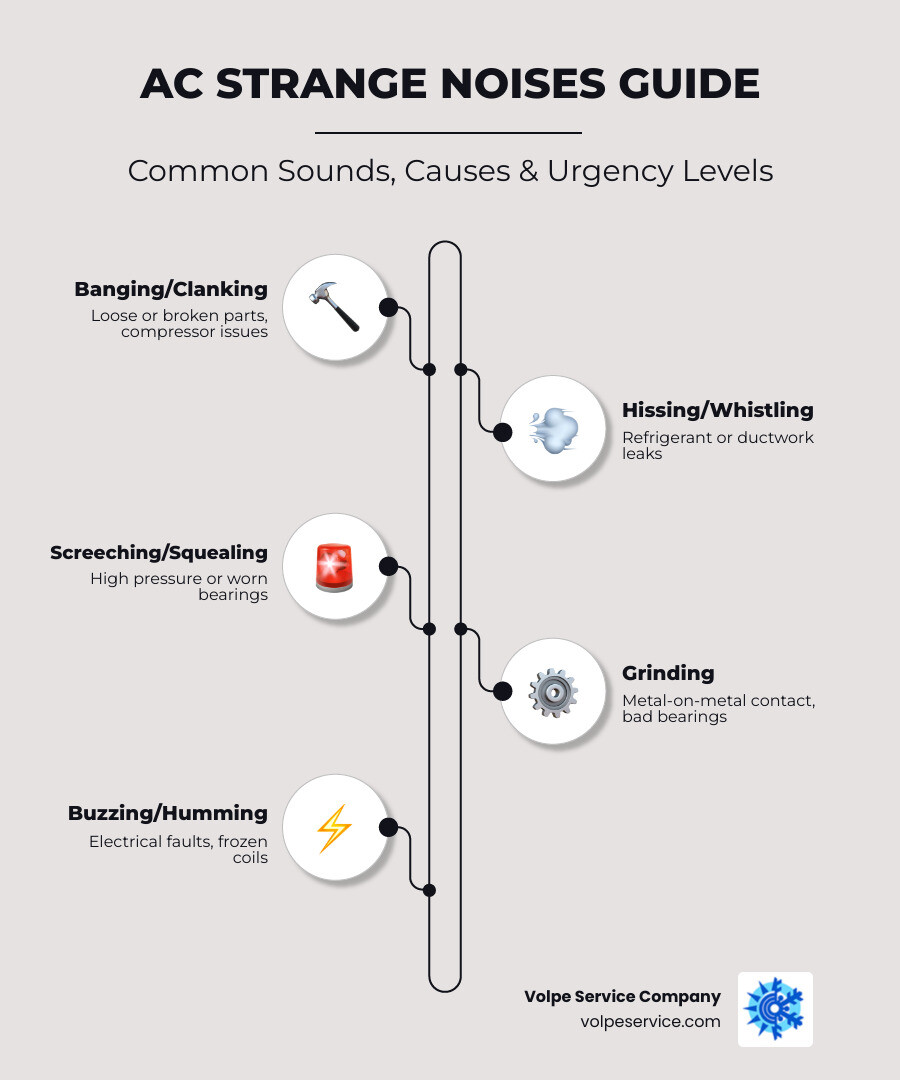 AC STRANGE NOISES GUIDE

Common Sounds, Causes & Urgency Levels

Banging/Clanking
Loose or broken parts, compressor issues

Hissing/Whistling
Refrigerant or ductwork leaks

Screeching/Squealing
High pressure or worn bearings

Grinding
Metal-on-metal contact, bad bearings

Buzzing/Humming
Electrical faults, frozen coils

Volpe Service Company
volpeservice.com