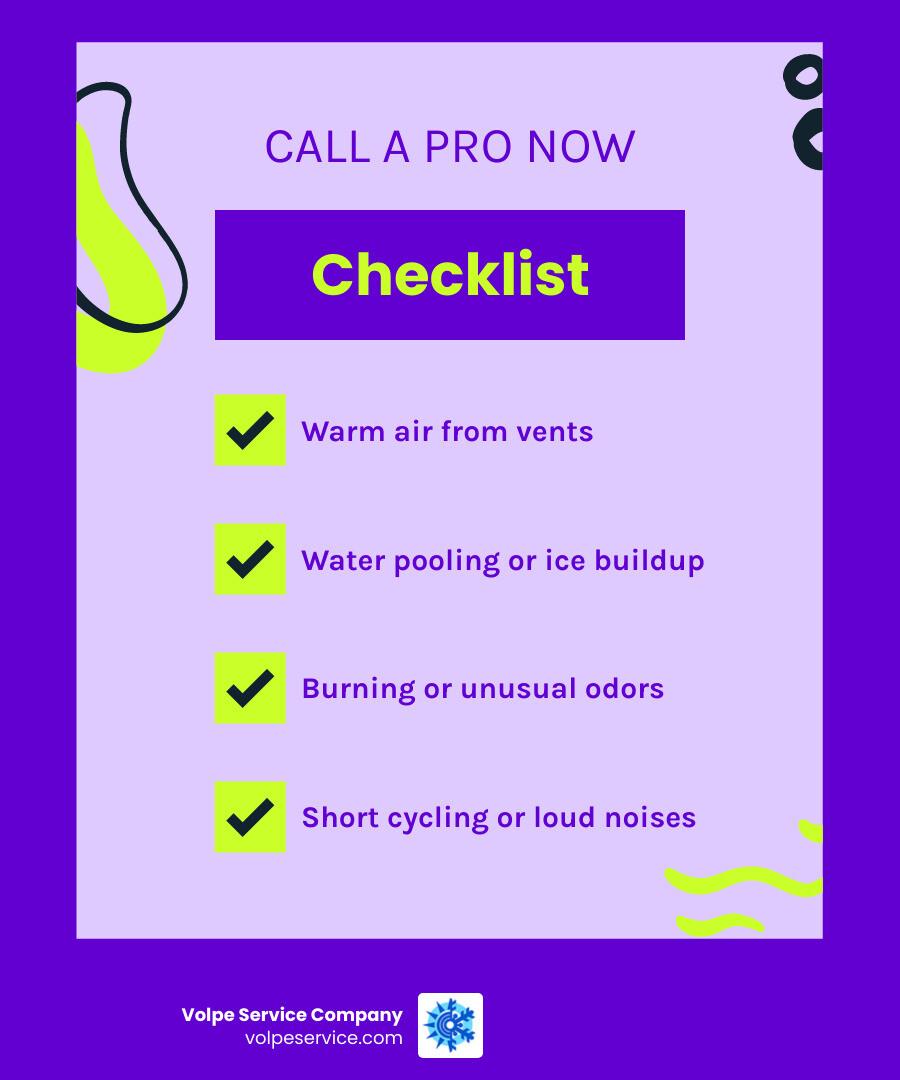 CALL A PRO NOW

Checklist

Warm air from vents

Water pooling or ice buildup

Burning or unusual odors

Short cycling or loud noises

Volpe Service Company
volpeservice.com