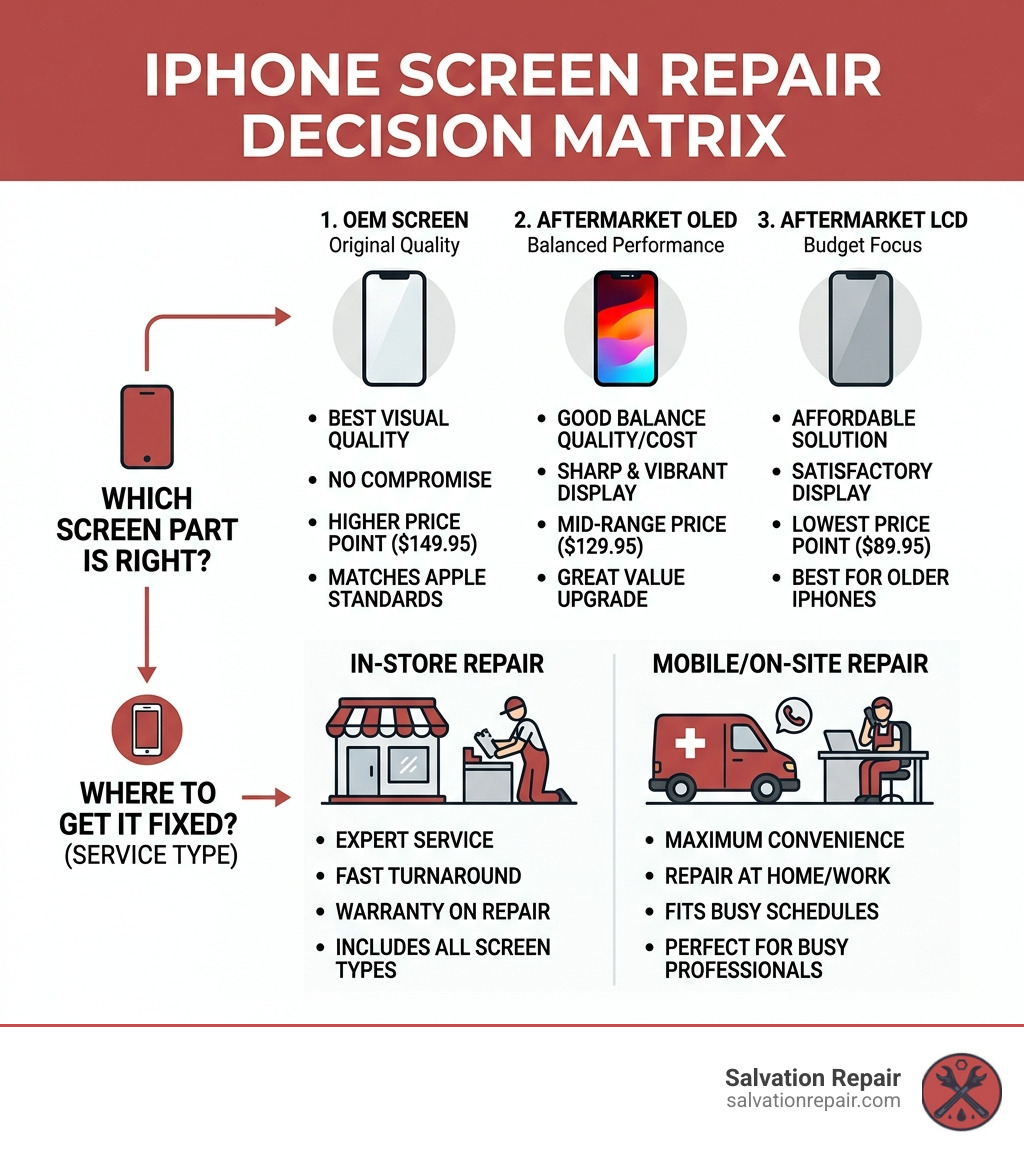 IPHONE SCREEN REPAIR DECISION MATRIX

WHICH SCREEN PART IS RIGHT?

1. OEM SCREEN
Original Quality

- BEST VISUAL QUALITY
- NO COMPROMISE
- HIGHER PRICE POINT ($149.95)
- MATCHES APPLE STANDARDS

2. AFTERMARKET OLED
Balanced Performance

- GOOD BALANCE QUALITY/COST
- SHARP & VIBRANT DISPLAY
- MID-RANGE PRICE ($129.95)
- GREAT VALUE UPGRADE

3. AFTERMARKET LCD
Budget Focus

- AFFORDABLE SOLUTION
- SATISFACTORY DISPLAY
- LOWEST PRICE POINT ($89.95)
- BEST FOR OLDER IPHONES

WHERE TO GET IT FIXED?
(SERVICE TYPE)

IN-STORE REPAIR

- EXPERT SERVICE
- FAST TURNAROUND
- WARRANTY ON REPAIR
- INCLUDES ALL SCREEN TYPES

MOBILE/ON-SITE REPAIR

- MAXIMUM CONVENIENCE
- REPAIR AT HOME/WORK
- FITS BUSY SCHEDULES
- PERFECT FOR BUSY PROFESSIONALS

Salvation Repair
salvationrepair.com