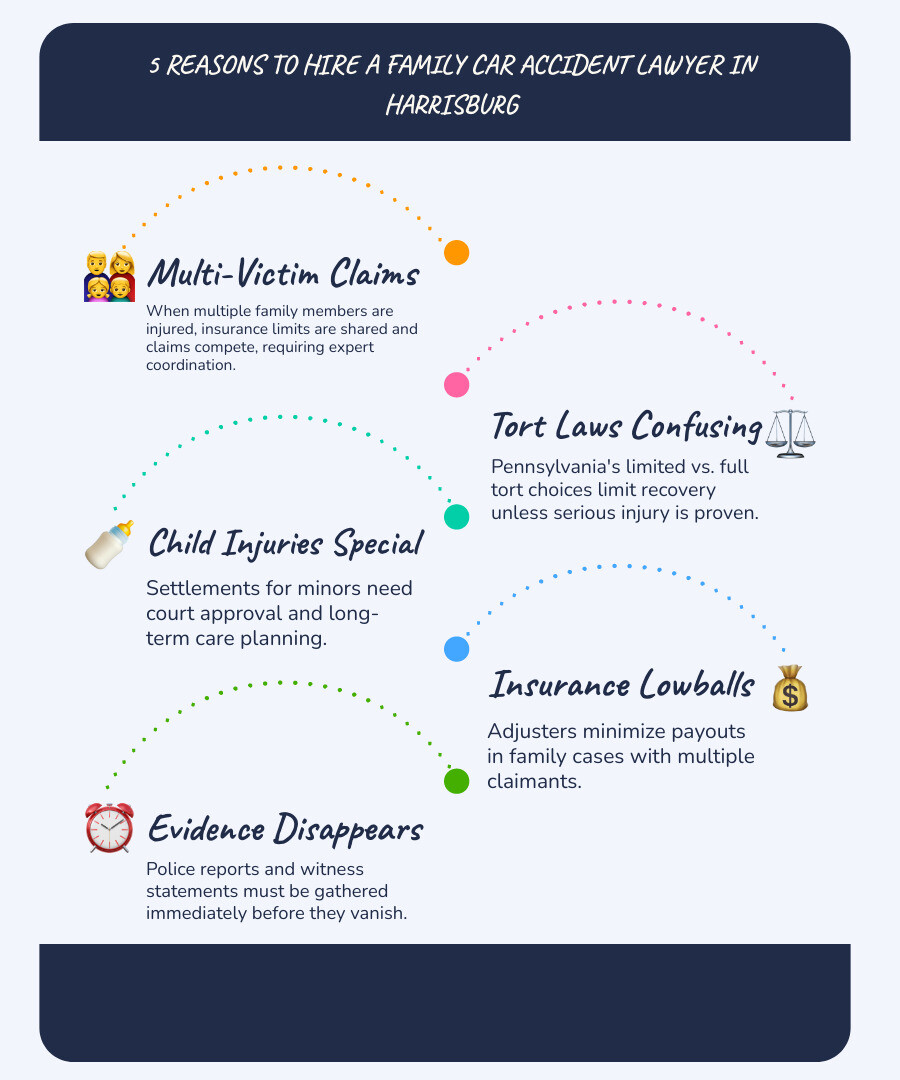 5 REASONS TO HIRE A FAMILY CAR ACCIDENT LAWYER IN HARRISBURG

Multi-Victim Claims

When multiple family members are injured, insurance limits are shared and claims compete, requiring expert coordination.

Tort Laws Confusing

Pennsylvania's limited vs. full tort choices limit recovery unless serious injury is proven.

Child Injuries Special

Settlements for minors need court approval and long-term care planning.

Insurance Lowballs

Adjusters minimize payouts in family cases with multiple claimants.

Evidence Disappears

Police reports and witness statements must be gathered immediately before they vanish.