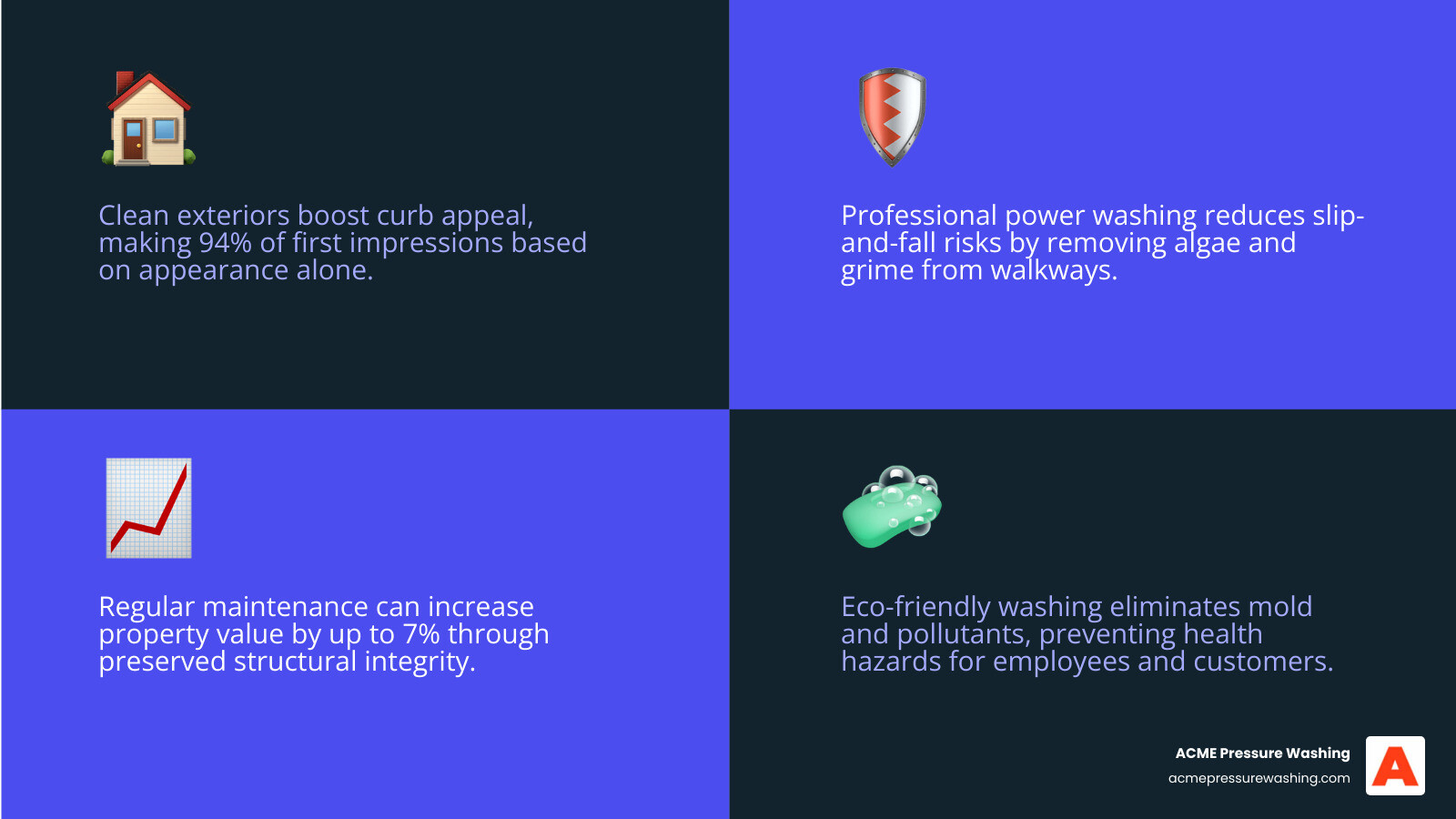 Clean exteriors boost curb appeal, making 94% of first impressions based on appearance alone.

Professional power washing reduces slip-and-fall risks by removing algae and grime from walkways.

Regular maintenance can increase property value by up to 7% through preserved structural integrity.

Eco-friendly washing eliminates mold and pollutants, preventing health hazards for employees and customers.

ACME Pressure Washing
acmepressurewashing.com
A