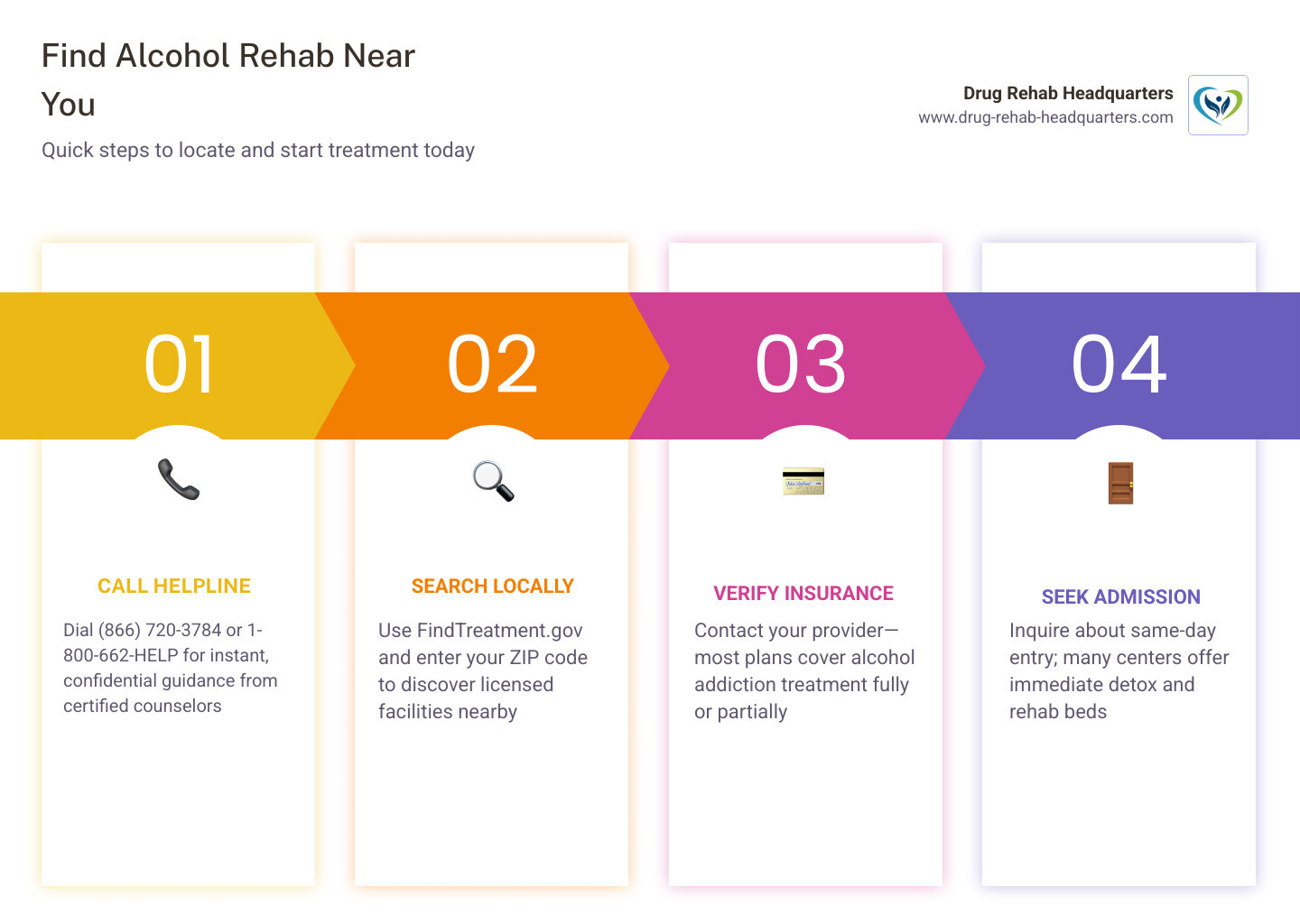 Find Alcohol Rehab Near You

Quick steps to locate and start treatment today

Drug Rehab Headquarters
www.drug-rehab-headquarters.com

01

CALL HELPLINE

Dial (866) 720-3784 or 1-800-662-HELP for instant, confidential guidance from certified counselors

02

SEARCH LOCALLY

Use FindTreatment.gov and enter your ZIP code to discover licensed facilities nearby

03

VERIFY INSURANCE

Contact your provider—most plans cover alcohol addiction treatment fully or partially

04

SEEK ADMISSION

Inquire about same-day entry; many centers offer immediate detox and rehab beds