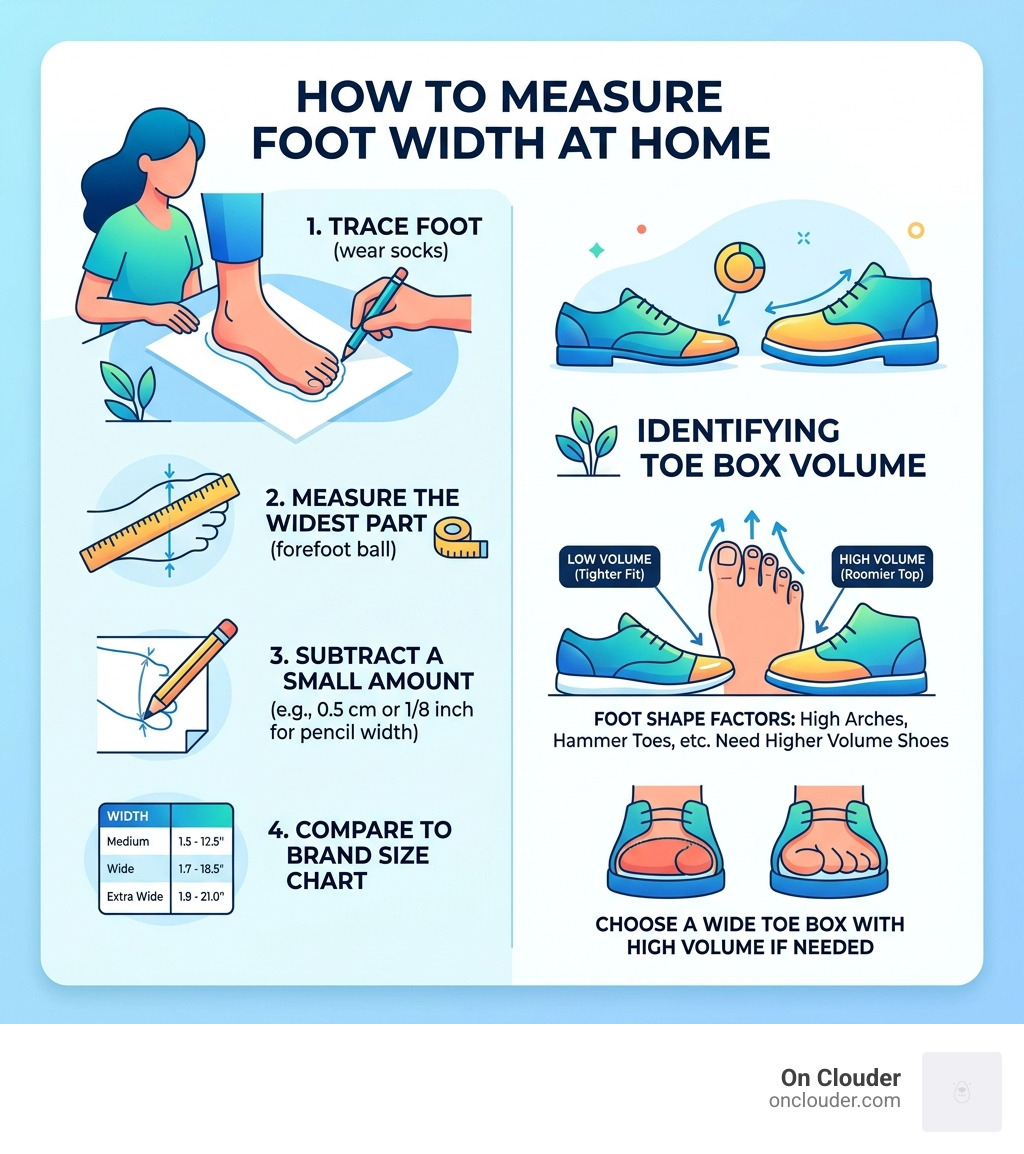 HOW TO MEASURE FOOT WIDTH AT HOME

1. TRACE FOOT (wear socks)

2. MEASURE THE WIDEST PART (forefoot ball)

3. SUBTRACT A SMALL AMOUNT (e.g., 0.5 cm or 1/8 inch for pencil width)

| WIDTH | |
|---|---|
| Medium | 1.5 - 12.5" |
| Wide | 1.7 - 18.5" |
| Extra Wide | 1.9 - 21.0" |

4. COMPARE TO BRAND SIZE CHART

IDENTIFYING TOE BOX VOLUME

LOW VOLUME (Tighter Fit)

HIGH VOLUME (Roomier Top)

FOOT SHAPE FACTORS: High Arches, Hammer Toes, etc. Need Higher Volume Shoes

CHOOSE A WIDE TOE BOX WITH HIGH VOLUME IF NEEDED

On Clouder
onclouder.com