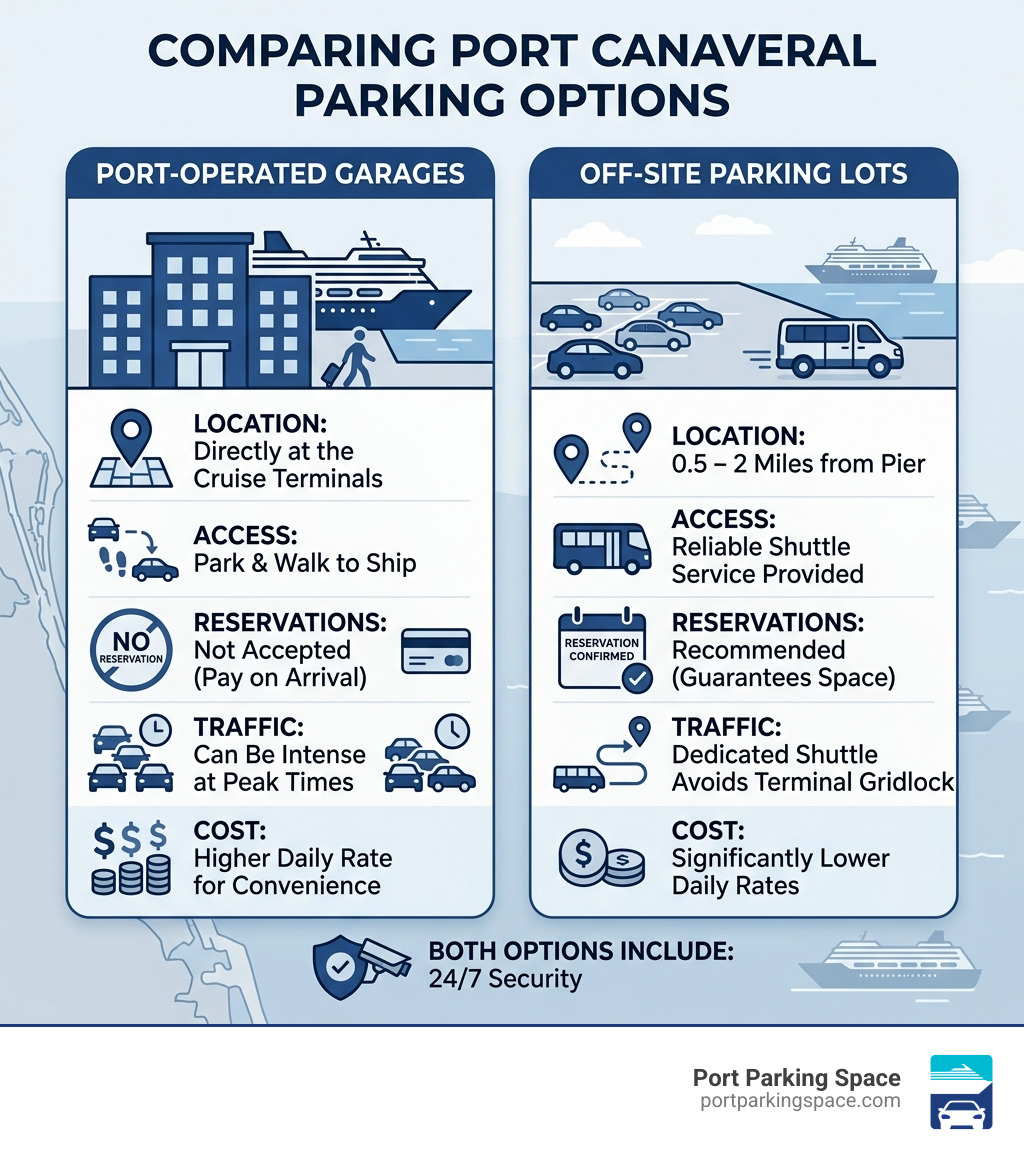 COMPARING PORT CANAVERAL PARKING OPTIONS

PORT-OPERATED GARAGES

LOCATION:
Directly at the Cruise Terminals

ACCESS:
Park & Walk to Ship

NO RESERVATION

RESERVATIONS:
Not Accepted (Pay on Arrival)

TRAFFIC:
Can Be Intense at Peak Times

COST:
Higher Daily Rate for Convenience

OFF-SITE PARKING LOTS

LOCATION:
0.5 – 2 Miles from Pier

ACCESS:
Reliable Shuttle Service Provided

RESERVATION CONFIRMED

RESERVATIONS:
Recommended (Guarantees Space)

TRAFFIC:
Dedicated Shuttle Avoids Terminal Gridlock

COST:
Significantly Lower Daily Rates

BOTH OPTIONS INCLUDE:
24/7 Security

Port Parking Space
portparkingspace.com