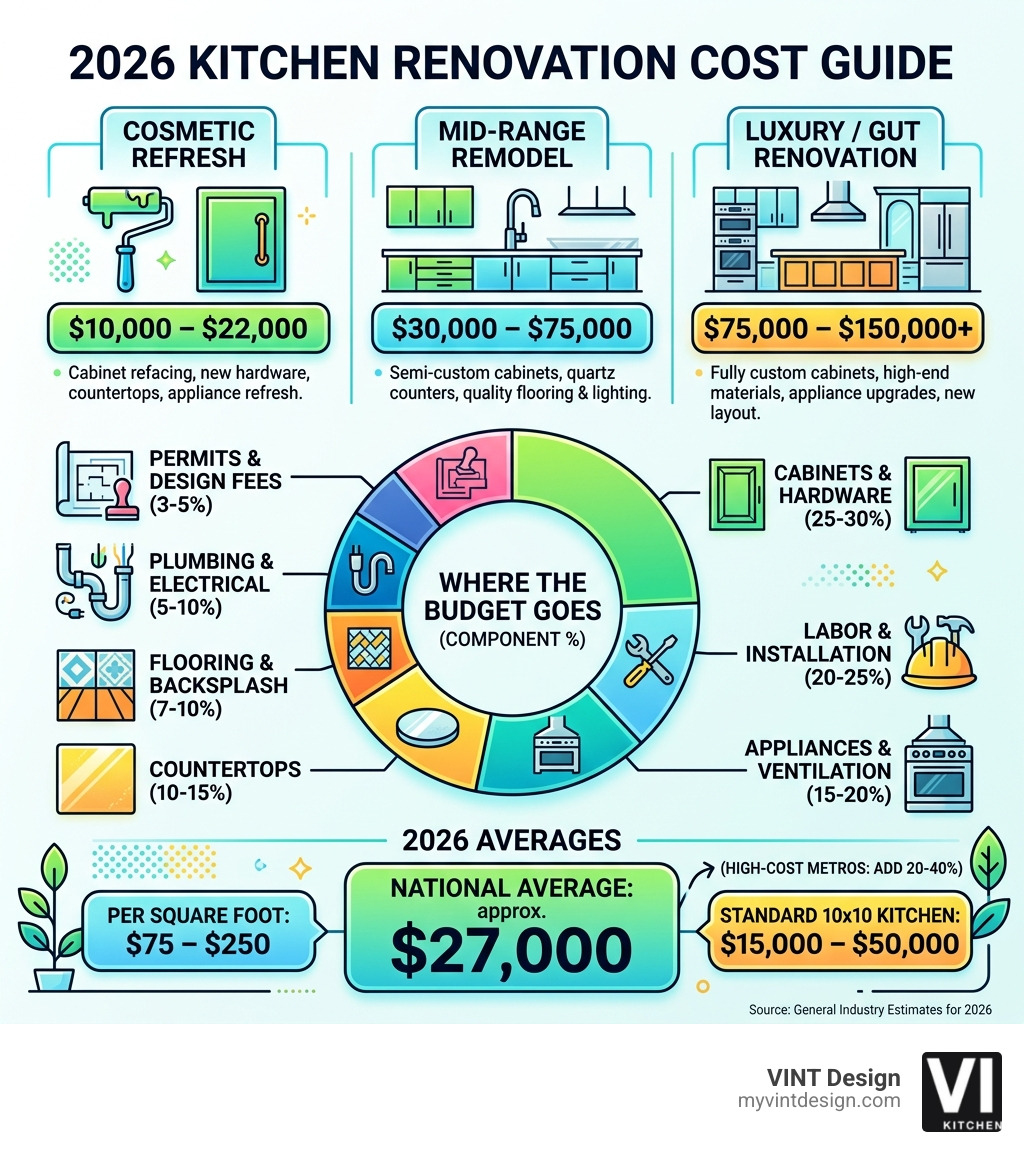 2026 KITCHEN RENOVATION COST GUIDE

COSMETIC REFRESH

$10,000 – $22,000

Cabinet refacing, new hardware, countertops, appliance refresh.

MID-RANGE REMODEL

$30,000 – $75,000

Semi-custom cabinets, quartz counters, quality flooring & lighting.

LUXURY / GUT RENOVATION

$75,000 – $150,000+

Fully custom cabinets, high-end materials, appliance upgrades, new layout.

PERMITS & DESIGN FEES (3-5%)

PLUMBING & ELECTRICAL (5-10%)

FLOORING & BACKSPLASH (7-10%)

COUNTERTOPS (10-15%)

WHERE THE BUDGET GOES (COMPONENT %)

CABINETS & HARDWARE (25-30%)

LABOR & INSTALLATION (20-25%)

APPLIANCES & VENTILATION (15-20%)

2026 AVERAGES

PER SQUARE FOOT: $75 – $250

NATIONAL AVERAGE: approx. $27,000

(HIGH-COST METROS: ADD 20-40%)

STANDARD 10x10 KITCHEN: $15,000 – $50,000

Source: General Industry Estimates for 2026

VINT Design
myvintdesign.com

VI
KITCHEN